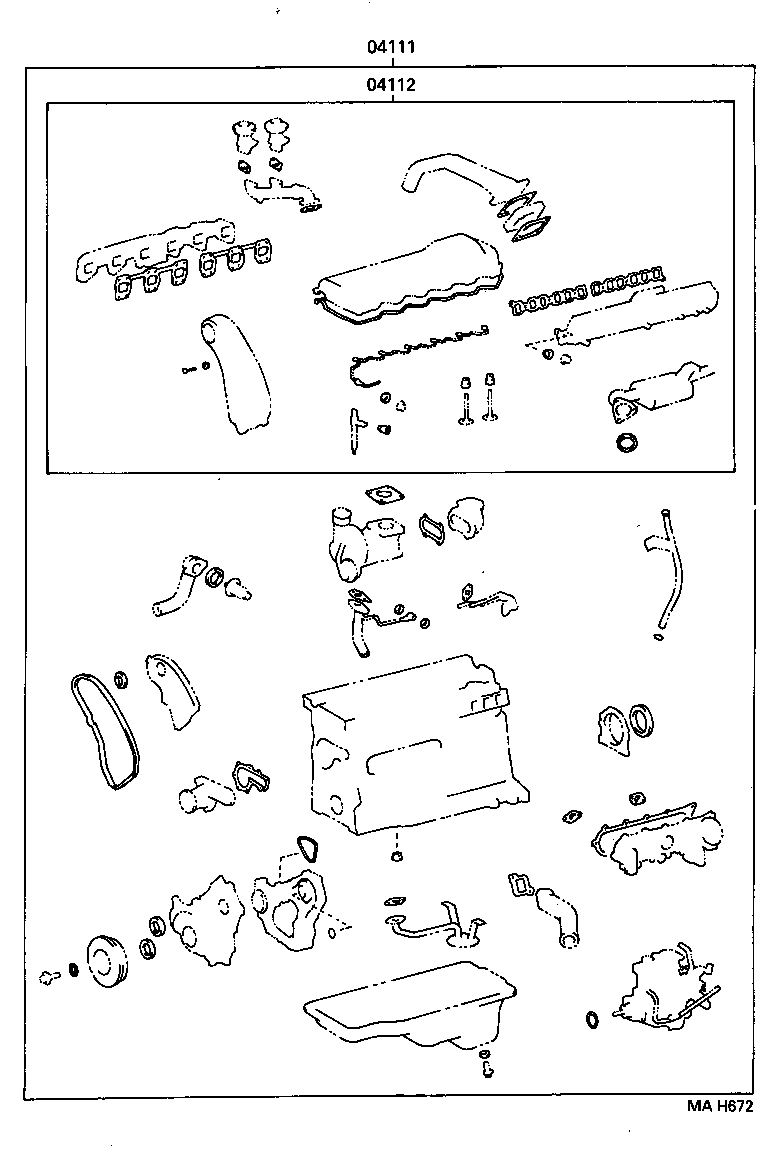 04111
04112
MA H672