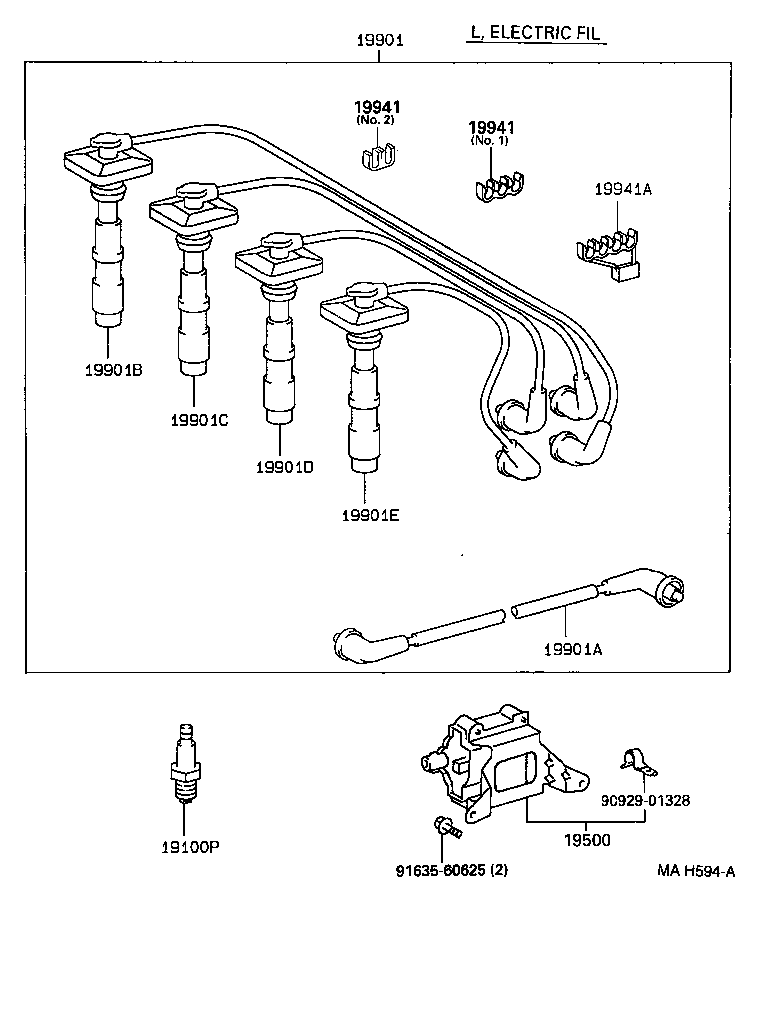 19901

L, ELECTRIC FIL

19941
(No. 2)

19941
(No. 1)

19941A

19901B

19901C

19901D

19901E

19901A

19100P

90929-01328

19500

91635-60625 (2)

MA H594-A