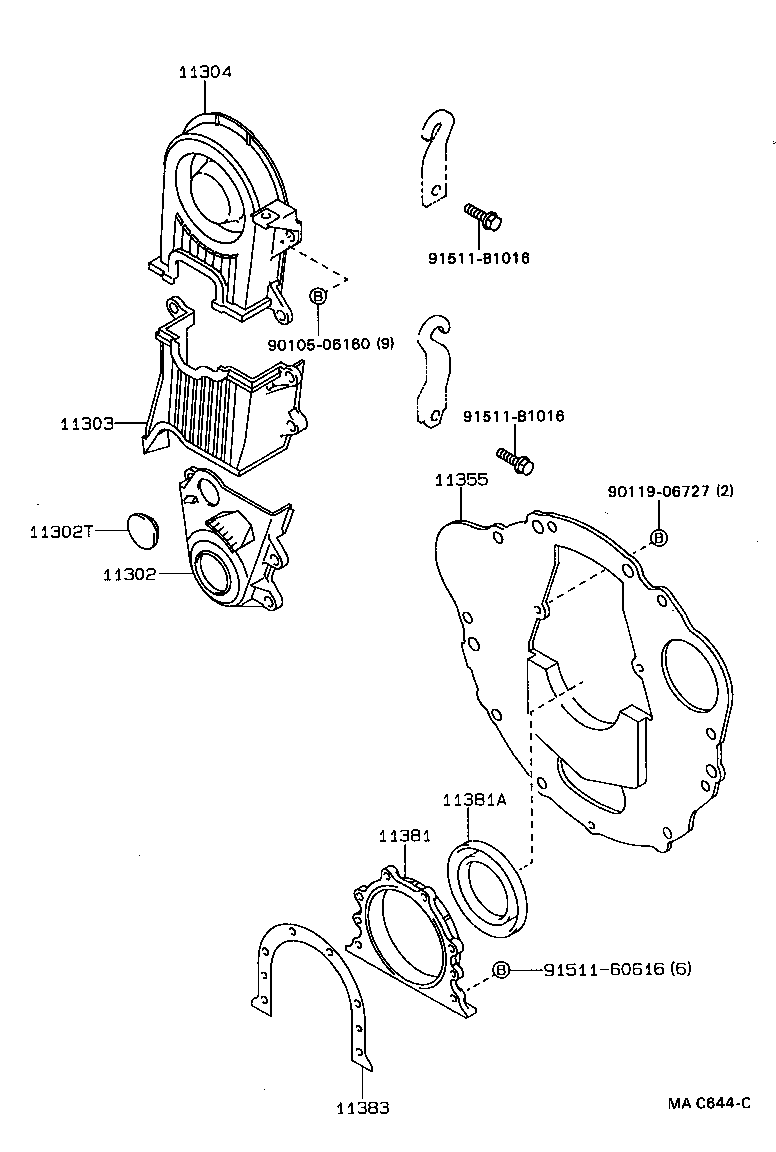 11304

91511-B1016

B

90105-06160 (9)

11303

91511-B1016

11355

90119-06727 (2)

B

11302T

11302

11381A

11381

B 91511-60616 (6)

11383

MA C644-C