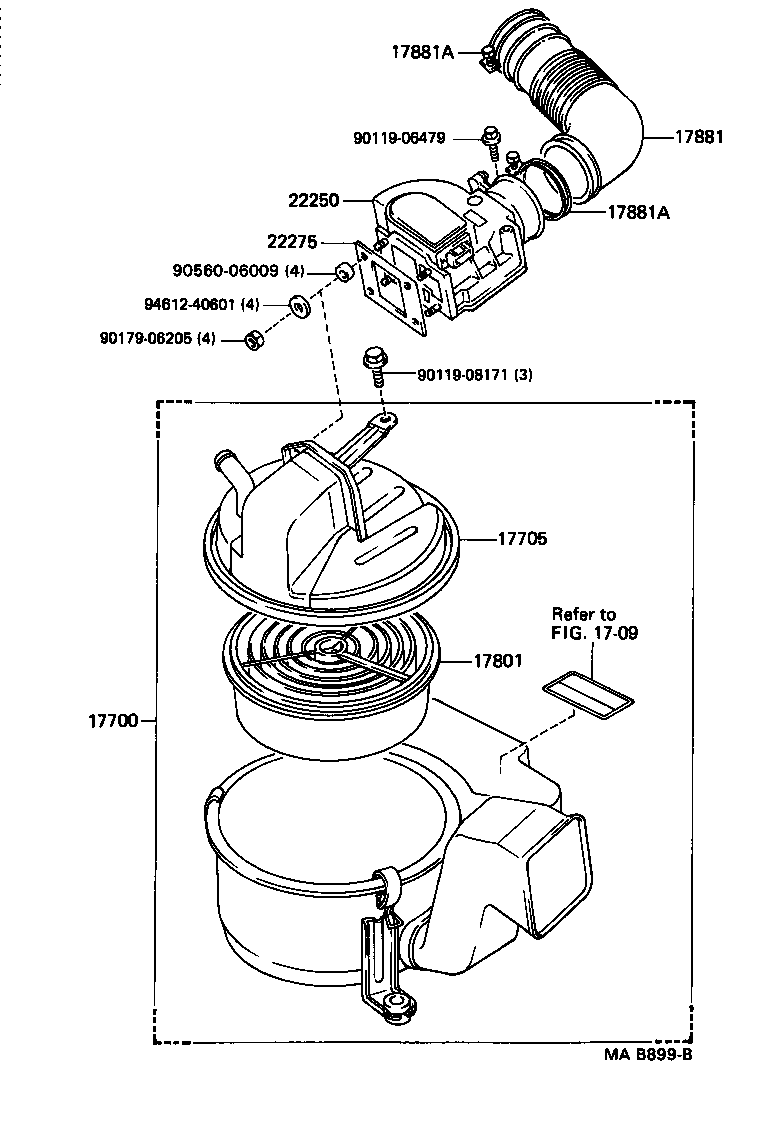 17881A
90119-06479
17881
22250
17881A
22275
90560-06009 (4)
94612-40601 (4)
90179-06205 (4)
90119-08171 (3)
17705
Refer to
FIG. 17-09
17801
17700
MA B899-B