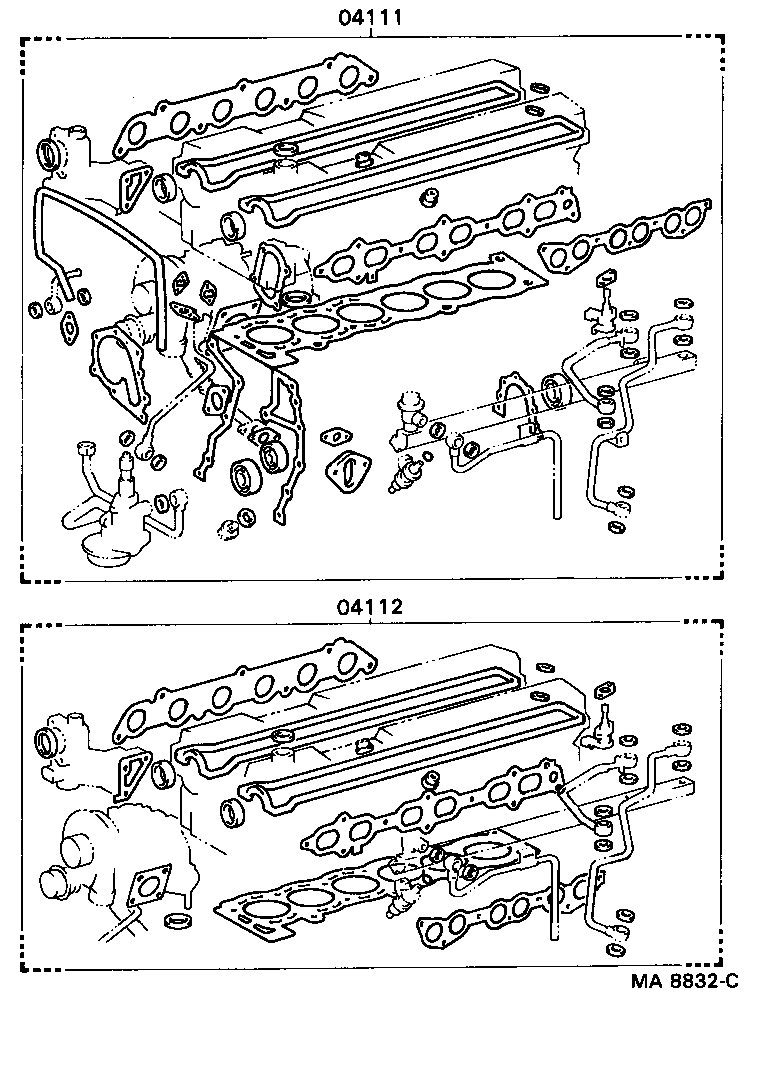 04111

04112

MA 8832-C