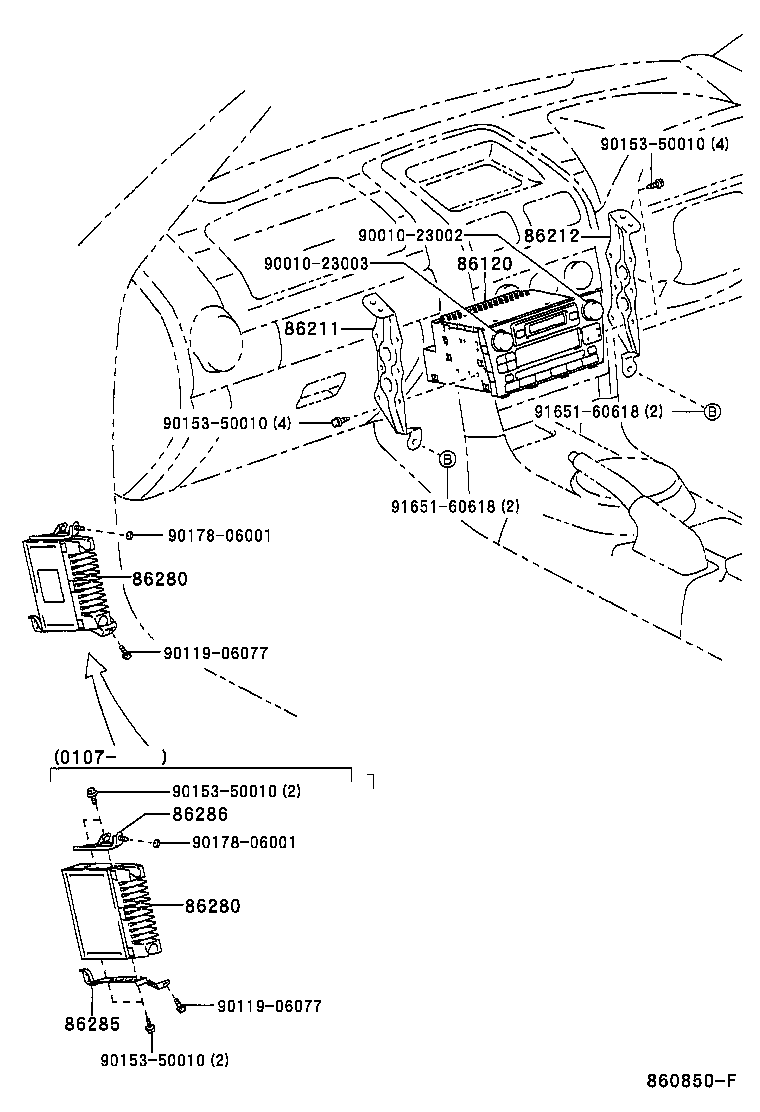 90153-50010 (4)
90010-23002
86212
90010-23003
86120
86211
90153-50010 (4)
91651-60618 (2)
B
B
91651-60618 (2)
90178-06001
86280
90119-06077
(0107- )
90153-50010 (2)
86286
90178-06001
86280
86285
90119-06077
90153-50010 (2)
860850-F