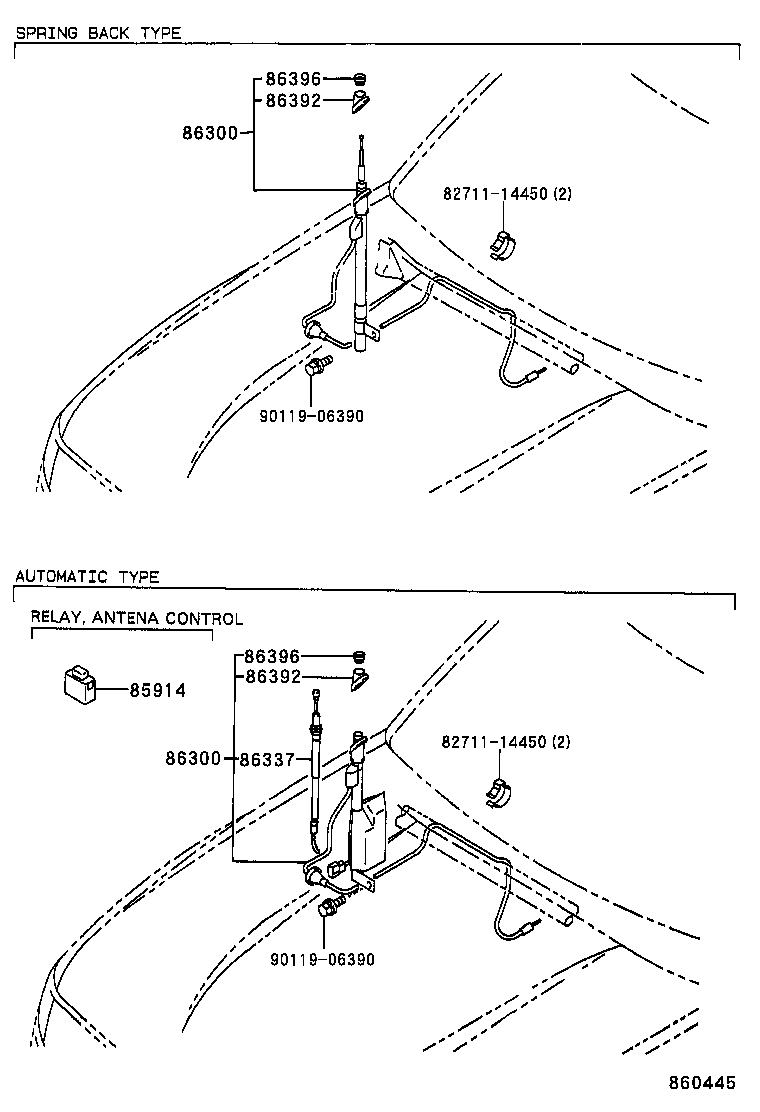 SPRING BACK TYPE

86396
86392
86300
82711-14450 (2)
90119-06390

AUTOMATIC TYPE

RELAY, ANTENA CONTROL
85914
86396
86392
86300
86337
82711-14450 (2)
90119-06390

860445