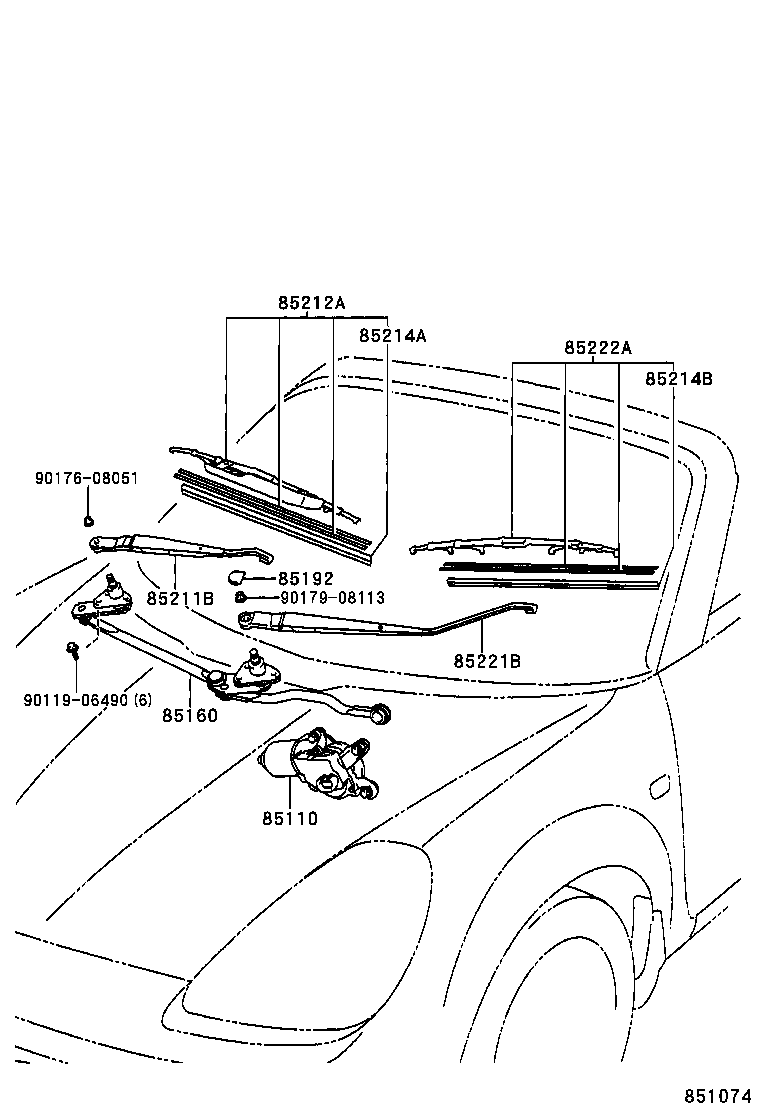 85212A
85214A
85222A
85214B
90176-08051
85192
85211B
90179-08113
85221B
90119-06490 (6)
85160
85110
851074