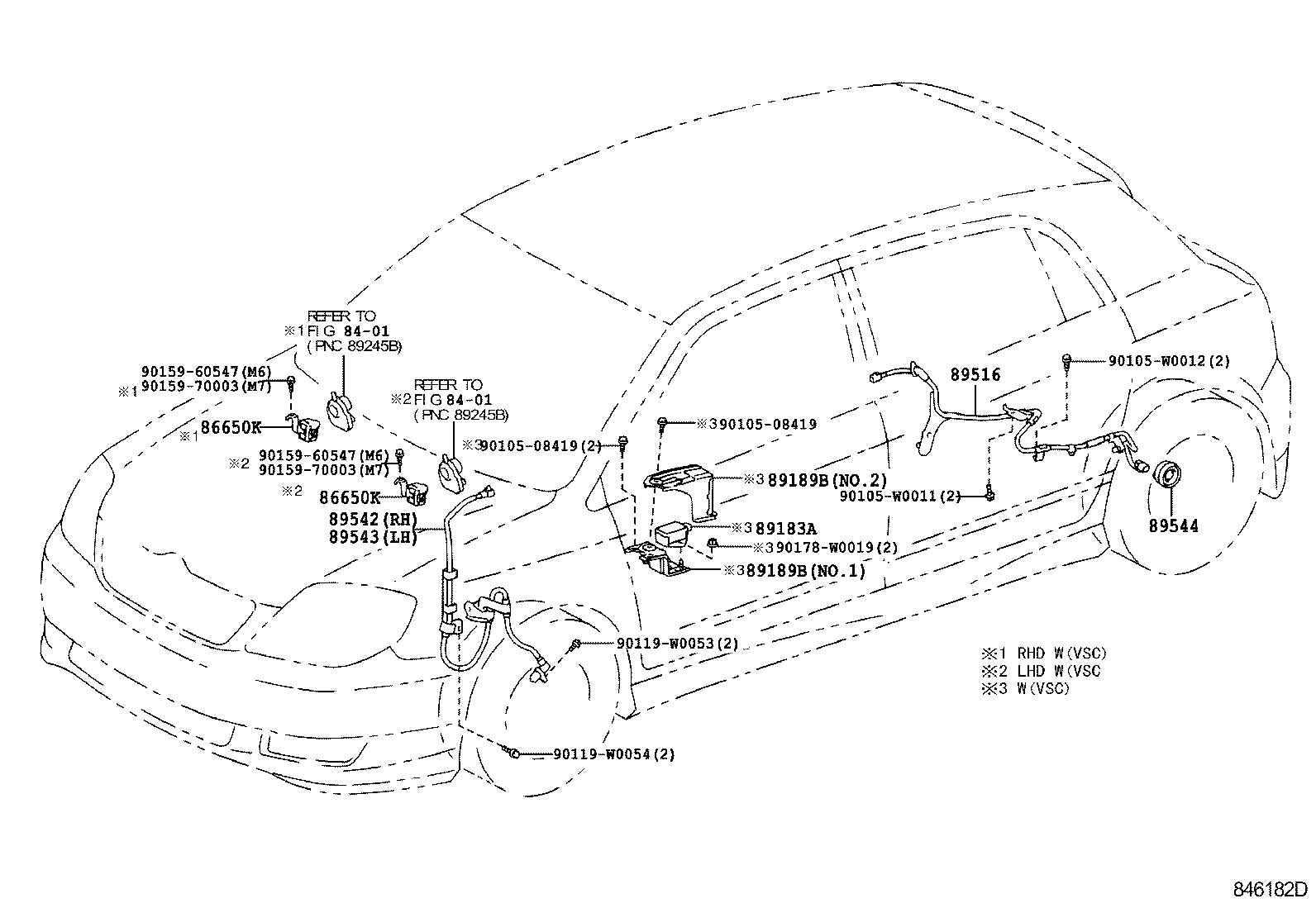 REFER TO
※1 FIG 84-01
(PNC 89245B)

90159-60547(M6)
※1 90159-70003(M7)

※1 86650K

REFER TO
※2 FIG 84-01
(PNC 89245B)

※2 90159-60547(M6)
90159-70003(M7)

※2 86650K

89542(RH)
89543(LH)

※3 90105-08419(2)

※3 90105-08419

※3 89189B(NO.2)

※3 89183A

※3 90178-W0019(2)

※3 89189B(NO.1)

89516

90105-W0012(2)

90105-W0011(2)

89544

90119-W0053(2)

90119-W0054(2)

※1 RHD W(VSC)
※2 LHD W(VSC
※3 W(VSC)

846182D