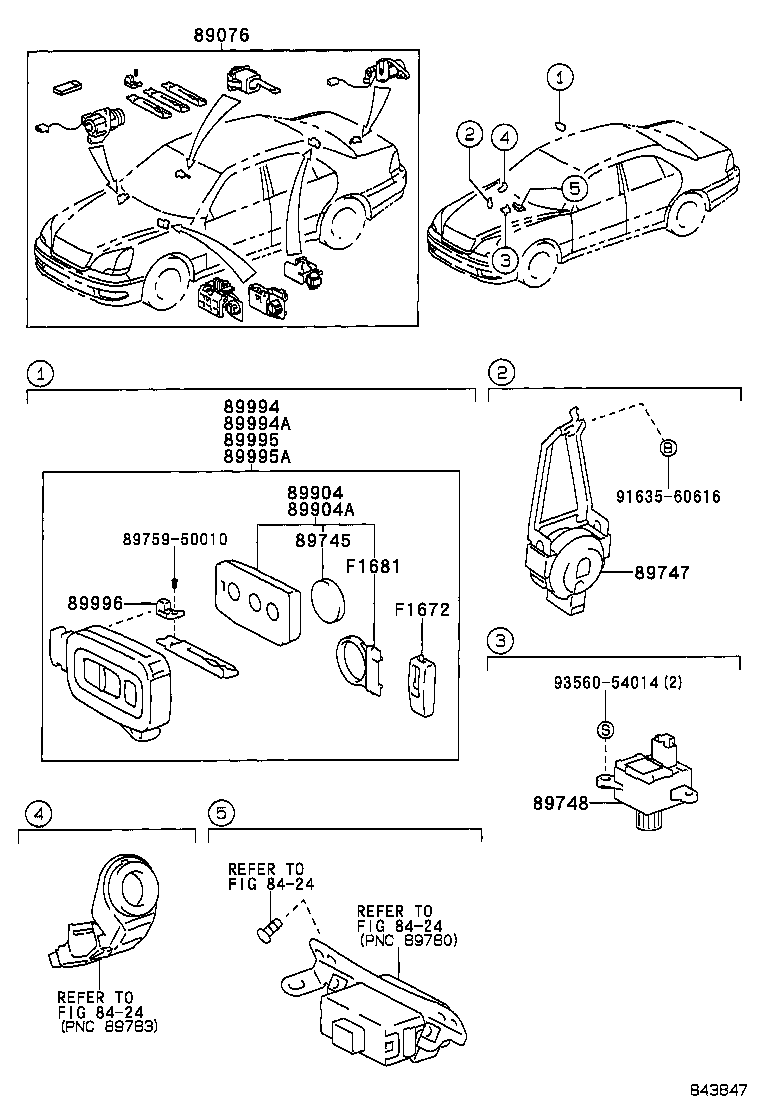 89076

1

2

4

5

3

1

89994
89994A
89995
89995A

89904
89904A

89759-50010

89745

F1681

89996

F1672

2

B

91635-60616

89747

3

93560-54014 (2)

S

89748

4

REFER TO
FIG 84-24
(PNC 89783)

5

REFER TO
FIG 84-24

REFER TO
FIG 84-24
(PNC 89780)

843847