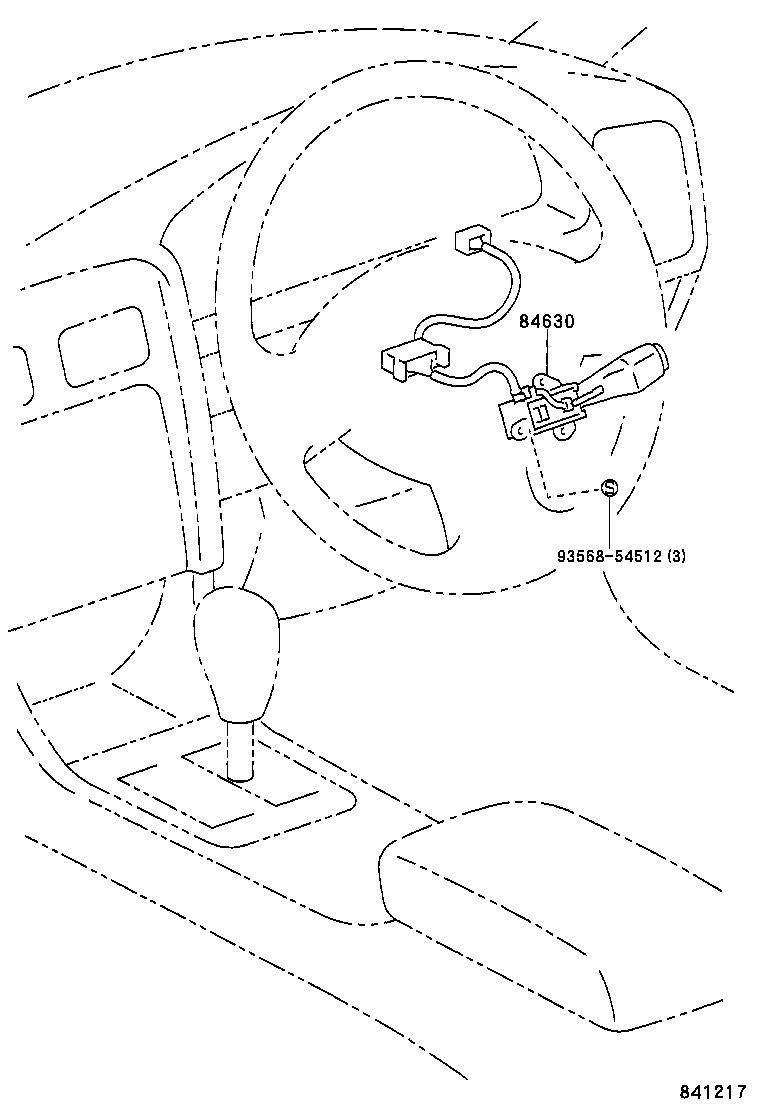 84630

S

93568-54512 (3)

841217