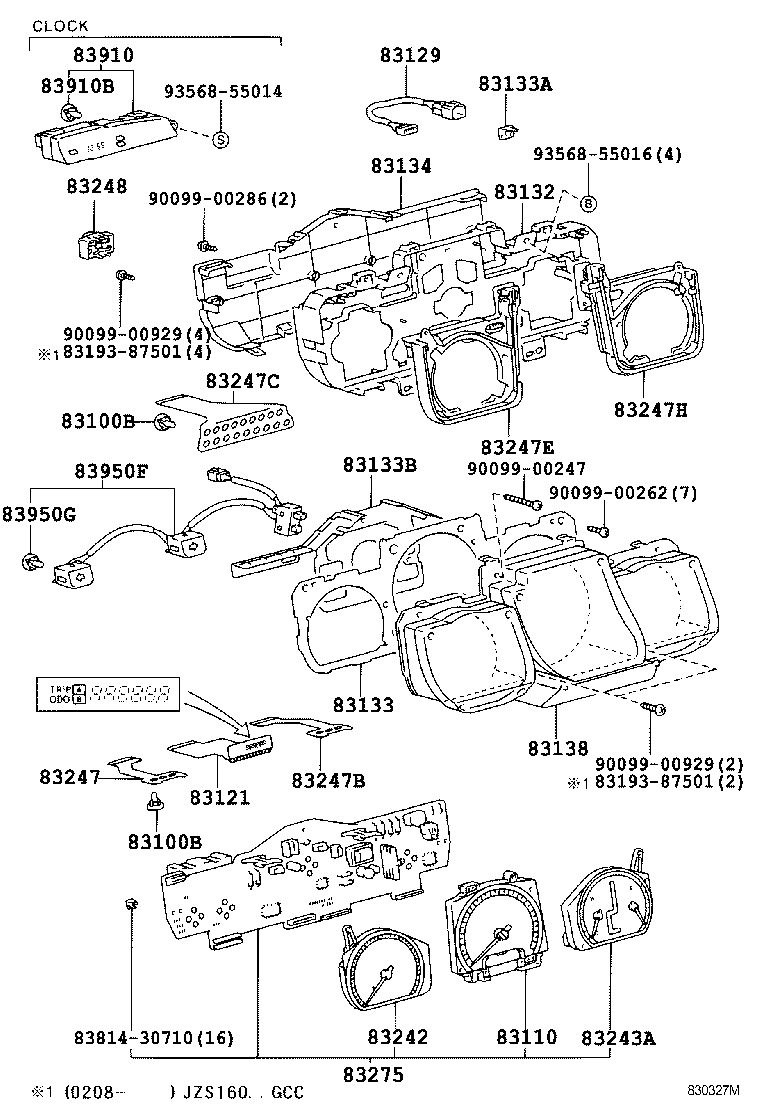 CLOCK
83910
83910B
93568-55014
S
83129
83133A
93568-55016(4)
B
83248
90099-00286(2)
83134
83132
90099-00929(4)
※1 83193-87501(4)
83247C
83100B
83247H
83247E
83950F
83950G
83133B
90099-00247
90099-00262(7)
TRIP A
ODO B
83133
83138
90099-00929(2)
※1 83193-87501(2)
83247
83121
83247B
83100B
83814-30710(16)
83242
83110
83243A
83275
※1 (0208- ) JZS160..GCC
830327M