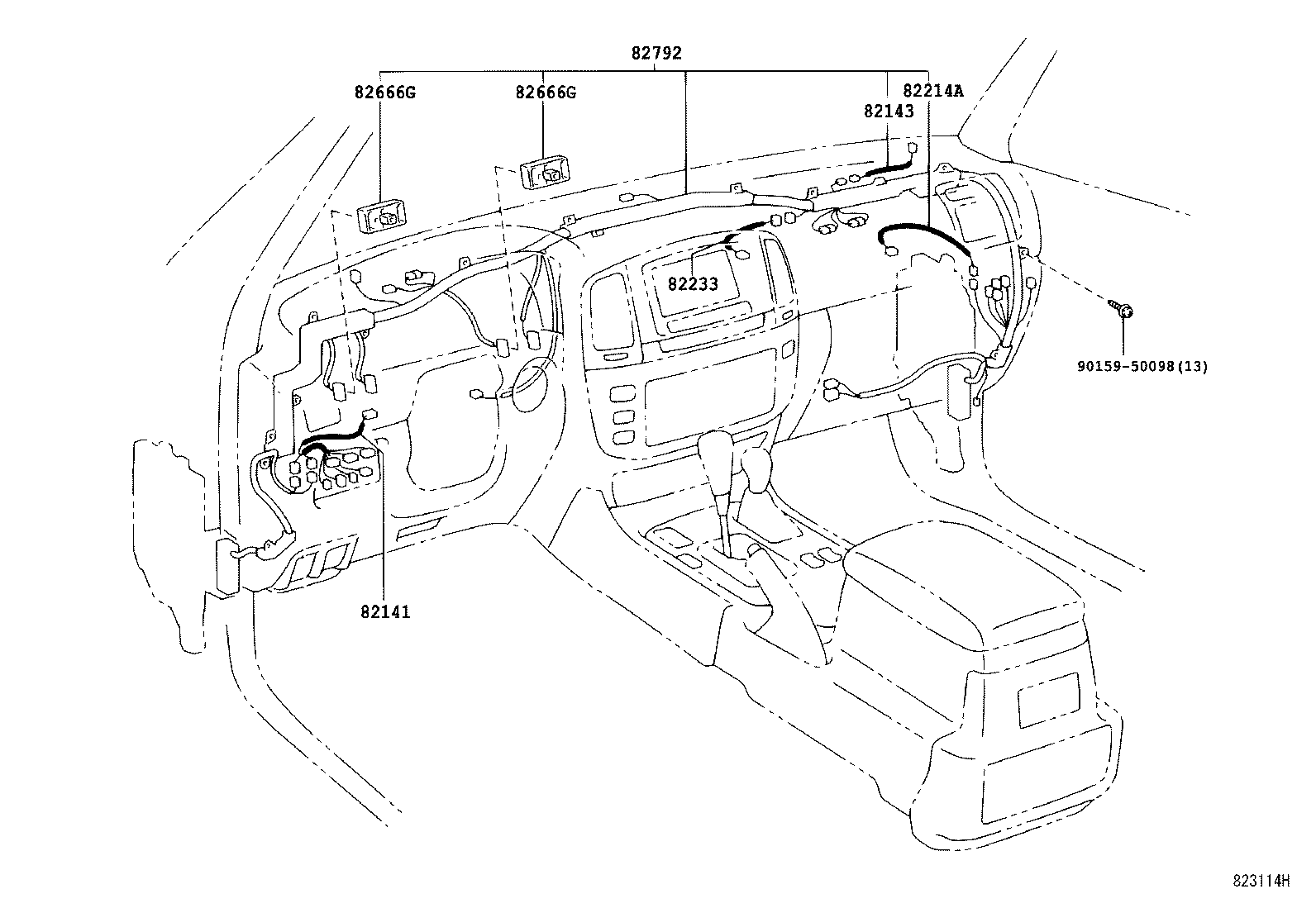 82792
82666G
82666G
82214A
82143
82233
90159-50098(13)
82141
823114H