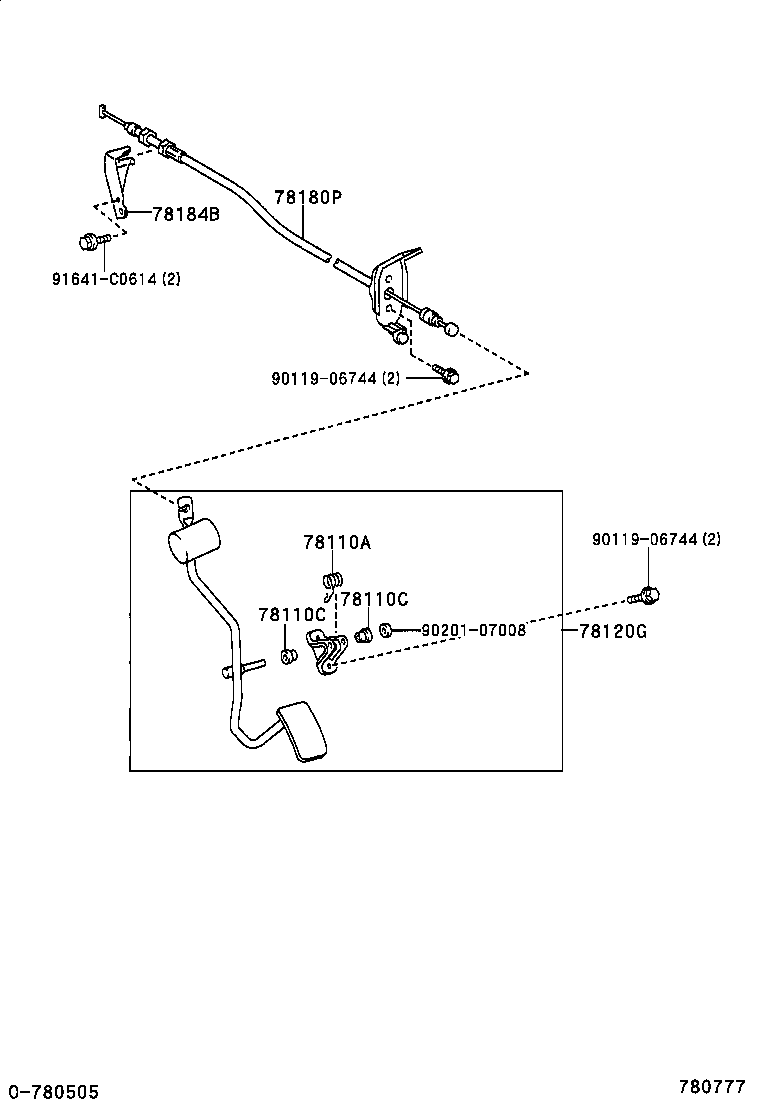 78180P
78184B
91641-C0614 (2)
90119-06744 (2)
78110A
90119-06744 (2)
78110C
78110C
90201-07008
78120G
0-780505
780777