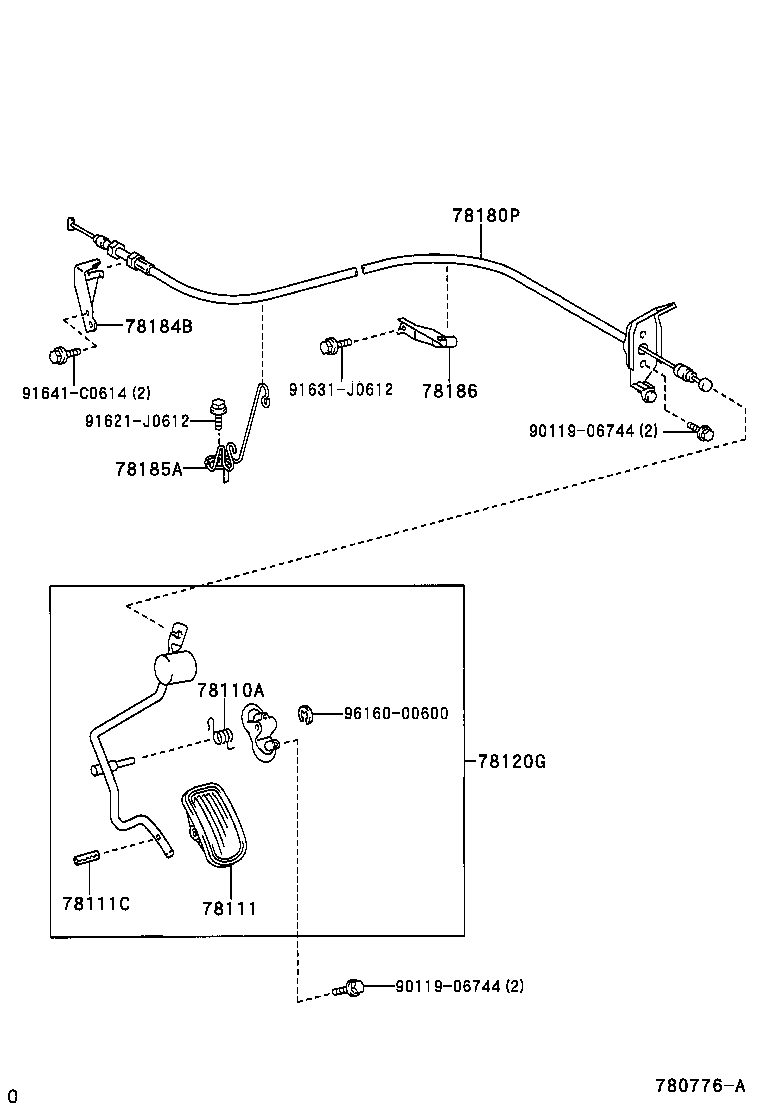 78180P
78184B
91641-C0614 (2)
91631-J0612
78186
91621-J0612
78185A
90119-06744 (2)
78110A
96160-00600
78120G
78111C
78111
90119-06744 (2)
0
780776-A