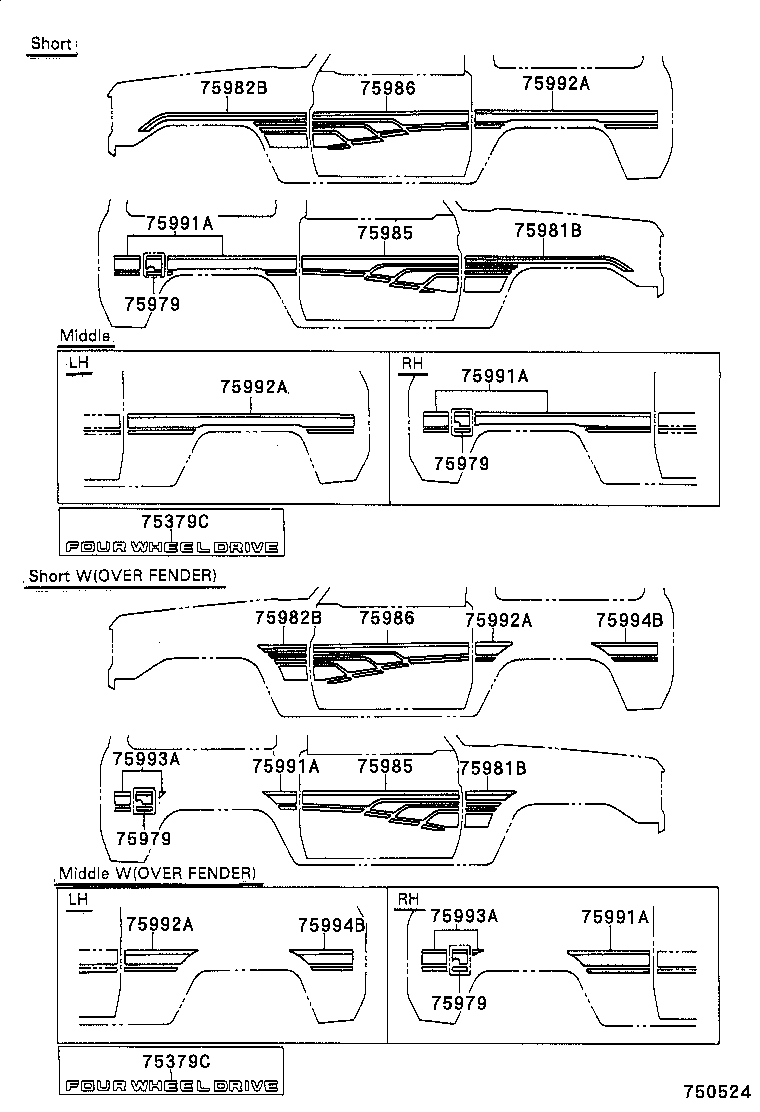 Short

75982B
75986
75992A

75991A
75985
75981B
75979

Middle

LH
75992A

RH
75991A
75979

75379C
FOUR WHEEL DRIVE

Short W(OVER FENDER)

75982B
75986
75992A
75994B

75993A
75991A
75985
75981B
75979

Middle W(OVER FENDER)

LH
75992A
75994B

RH
75993A
75991A
75979

75379C
FOUR WHEEL DRIVE

750524