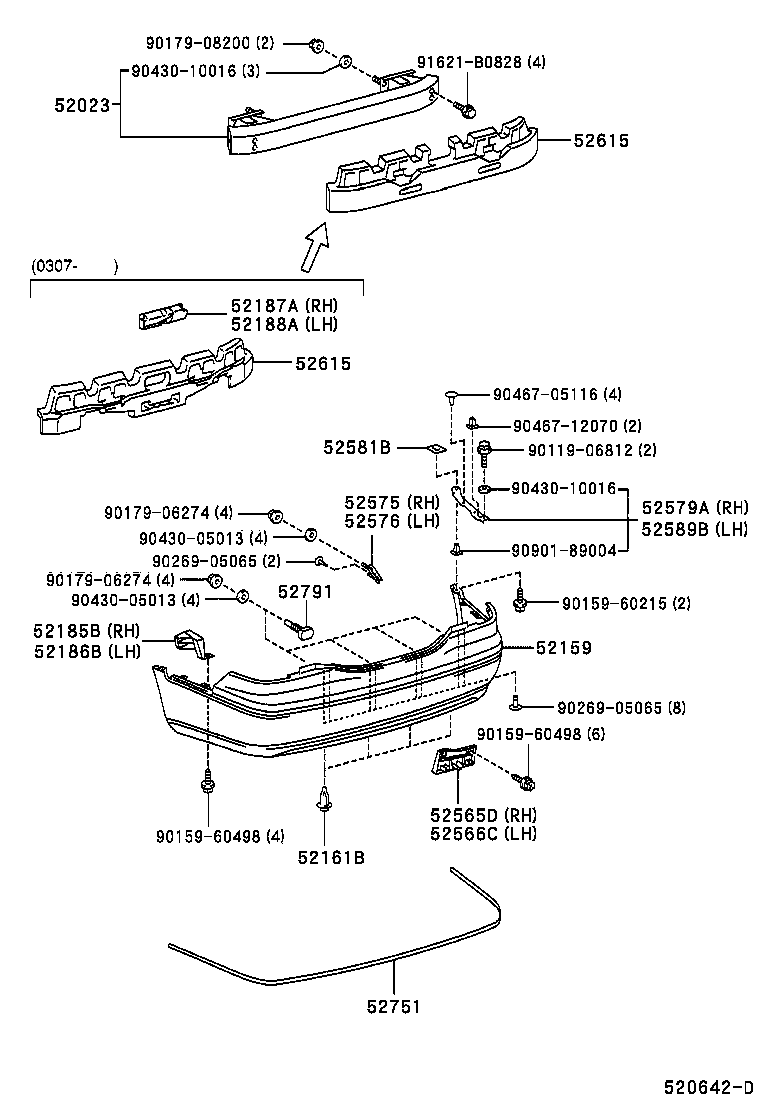 90179-08200 (2)
90430-10016 (3)
91621-B0828 (4)
52023
52615
(0307- )
52187A (RH)
52188A (LH)
52615
90467-05116 (4)
90467-12070 (2)
52581B
90119-06812 (2)
90430-10016
52575 (RH)
52576 (LH)
52579A (RH)
52589B (LH)
90179-06274 (4)
90430-05013 (4)
90269-05065 (2)
90901-89004
90179-06274 (4)
90430-05013 (4)
52791
90159-60215 (2)
52185B (RH)
52186B (LH)
52159
90269-05065 (8)
90159-60498 (6)
90159-60498 (4)
52565D (RH)
52566C (LH)
52161B
52751
520642-D