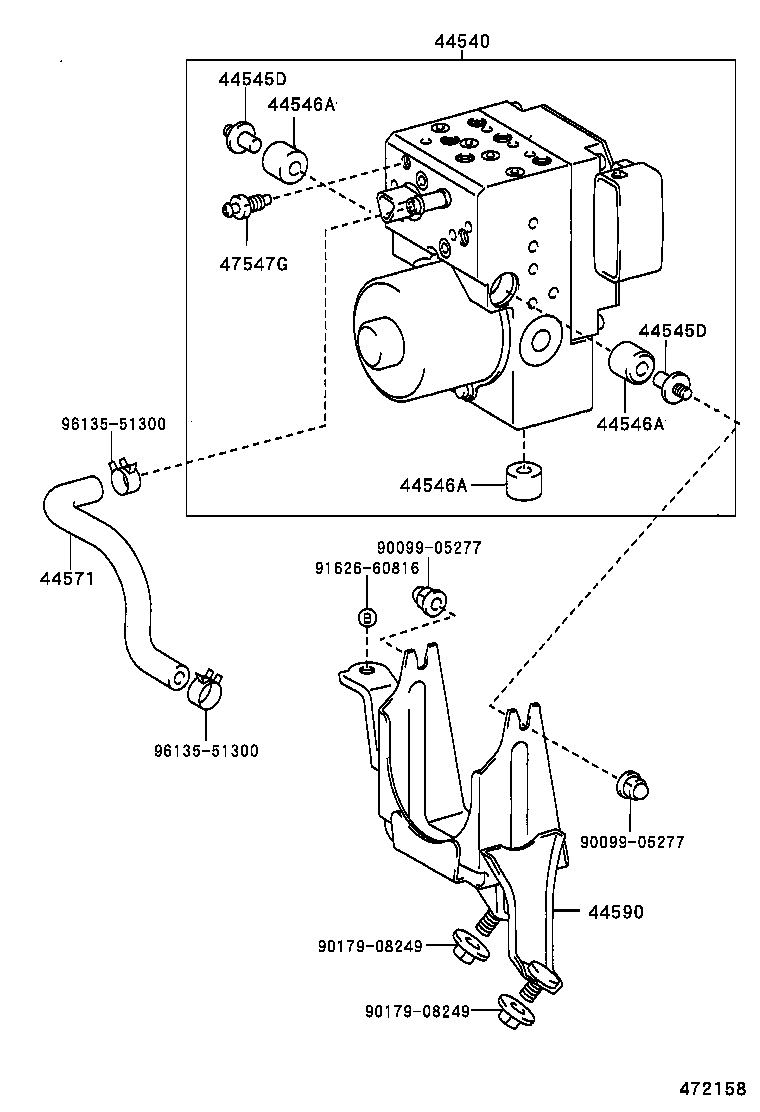 44540
44545D
44546A
47547G
44545D
44546A
96135-51300
44546A
44571
90099-05277
91626-60816
B
96135-51300
90099-05277
44590
90179-08249
90179-08249
472158