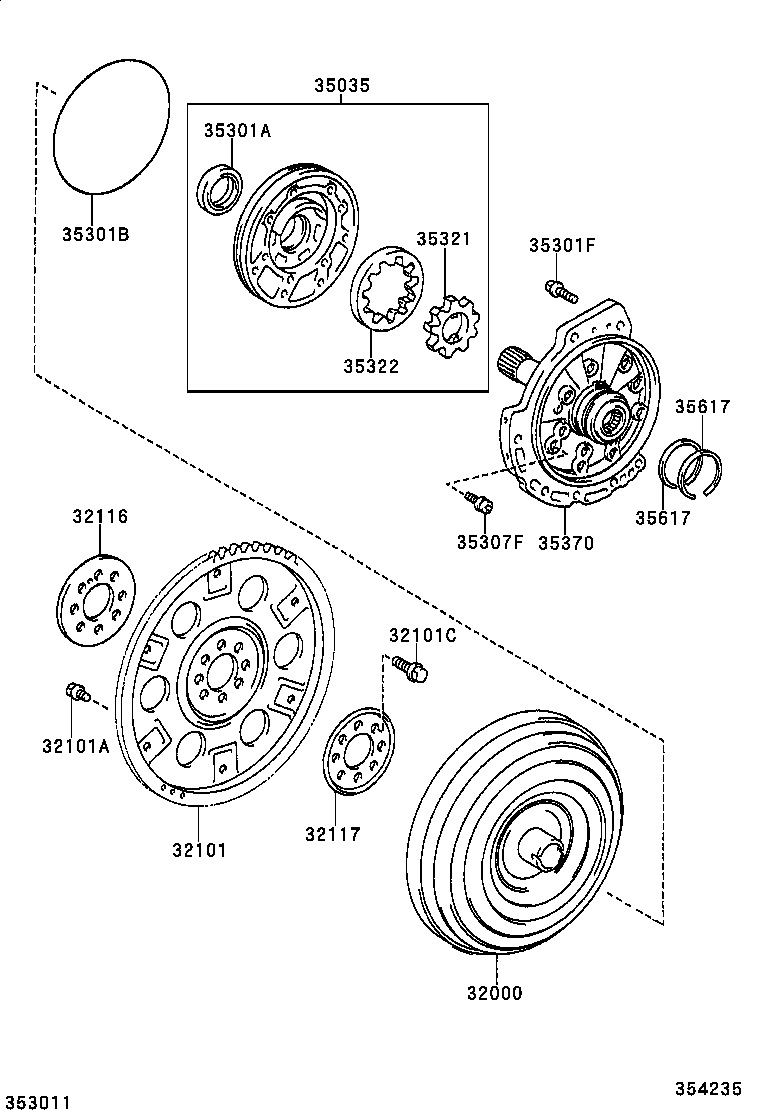 35035
35301A
35301B
35321
35301F
35322
35617
35617
35307F
35370
32116
32101C
32101A
32117
32101
32000
353011
354235