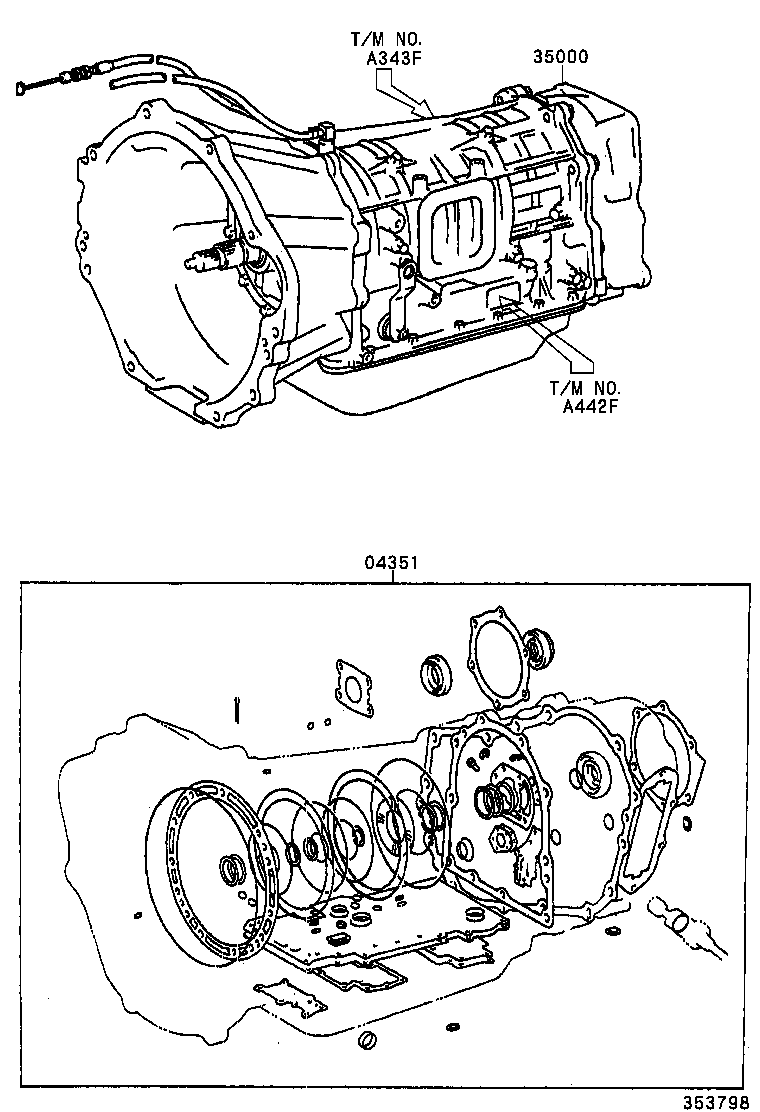 T/M NO.
A343F

35000

T/M NO.
A442F

04351

353798