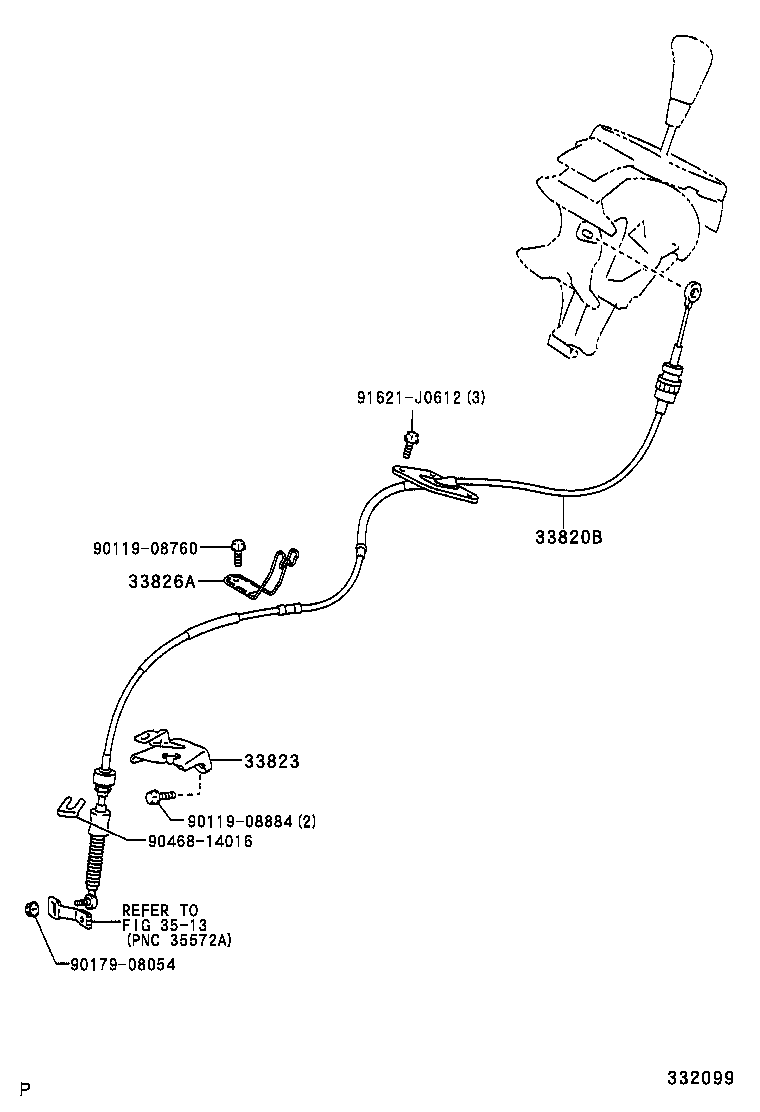 91621-J0612 (3)

33820B

90119-08760

33826A

33823

90119-08884 (2)

90468-14016

REFER TO
FIG 35-13
(PNC 35572A)

90179-08054

P

332099