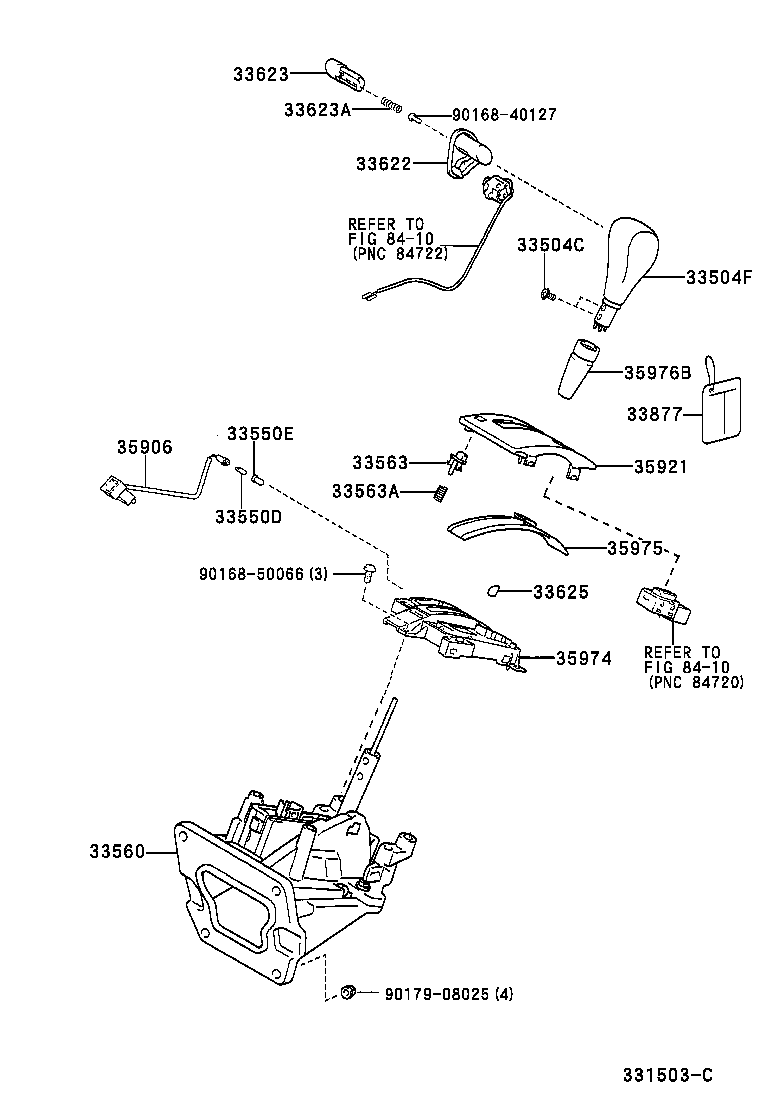 33623
33623A
90168-40127
33622
REFER TO FIG 84-10 (PNC 84722)
33504C
33504F
35976B
33877
35906
33550E
33550D
33563
33563A
35921
35975
90168-50066 (3)
33625
35974
REFER TO FIG 84-10 (PNC 84720)
33560
90179-08025 (4)
331503-C