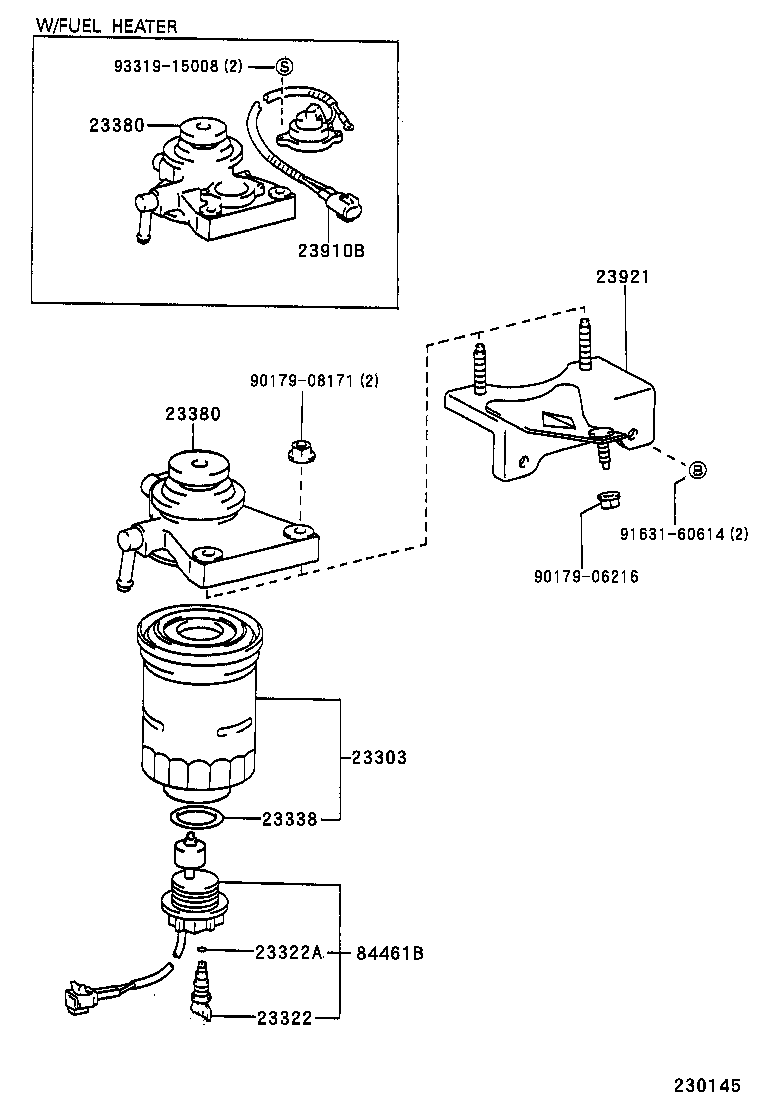 W/FUEL HEATER

93319-15008 (2)
S
23380
23910B

23921
90179-08171 (2)
23380
B
91631-60614 (2)
90179-06216

23303
23338
23322A
84461B
23322

230145