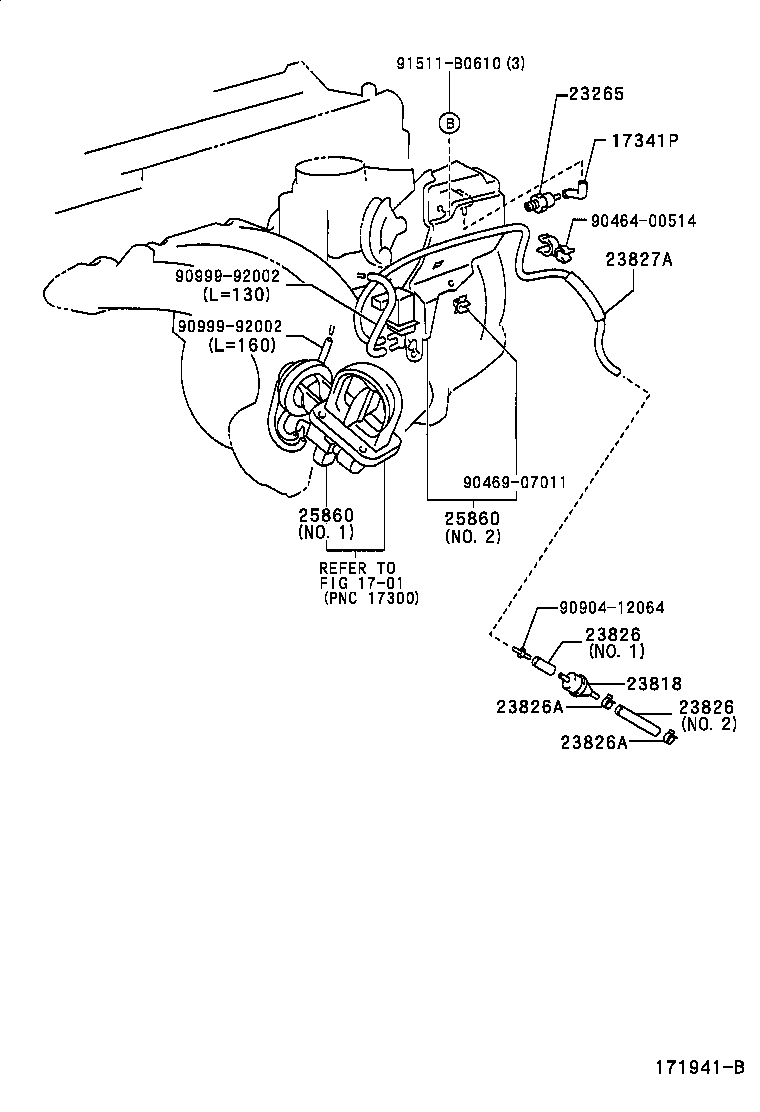 91511-B0610 (3)

B

23265

17341P

90464-00514

23827A

90999-92002
(L=130)

90999-92002
(L=160)

90469-07011

25860
(NO. 1)

25860
(NO. 2)

REFER TO
FIG 17-01
(PNC 17300)

90904-12064

23826
(NO. 1)

23818

23826A

23826
(NO. 2)

23826A

171941-B