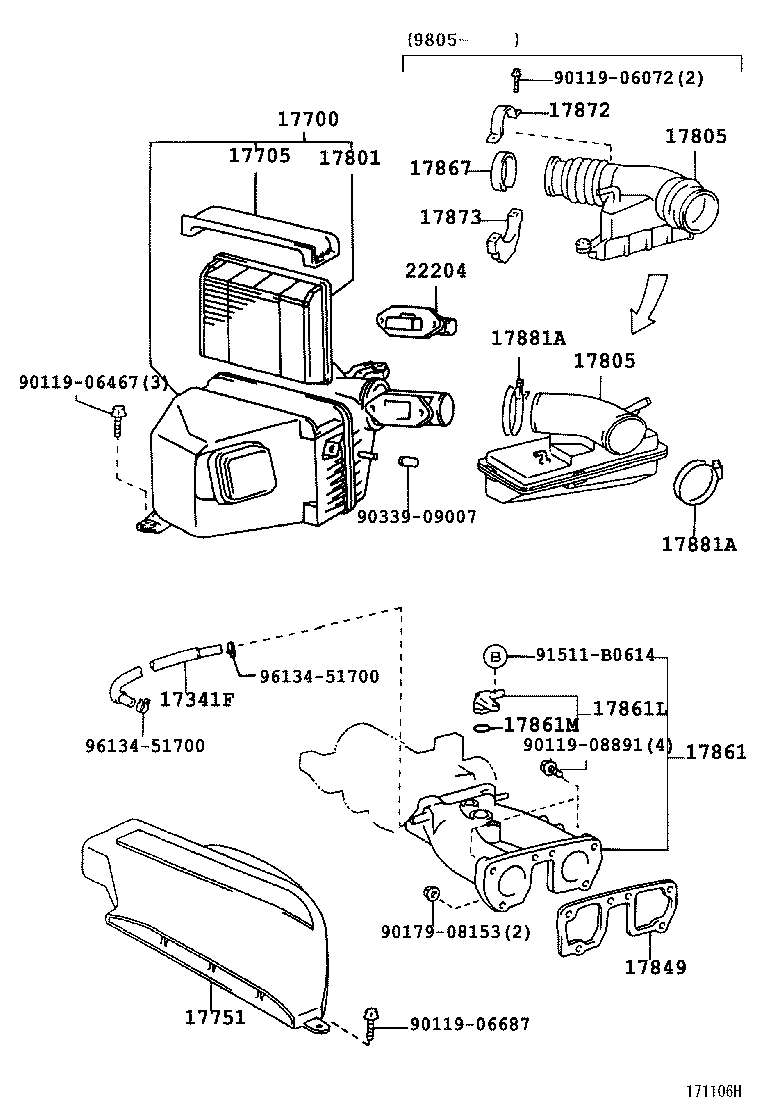 (9805- )

90119-06072(2)
17872
17805
17867
17873
17700
17705
17801
22204
17881A
17805
90119-06467(3)
90339-09007
17881A

96134-51700
17341F
96134-51700
B 91511-B0614
17861L
17861M
90119-08891(4)
17861
90179-08153(2)
17849
17751
90119-06687
171106H