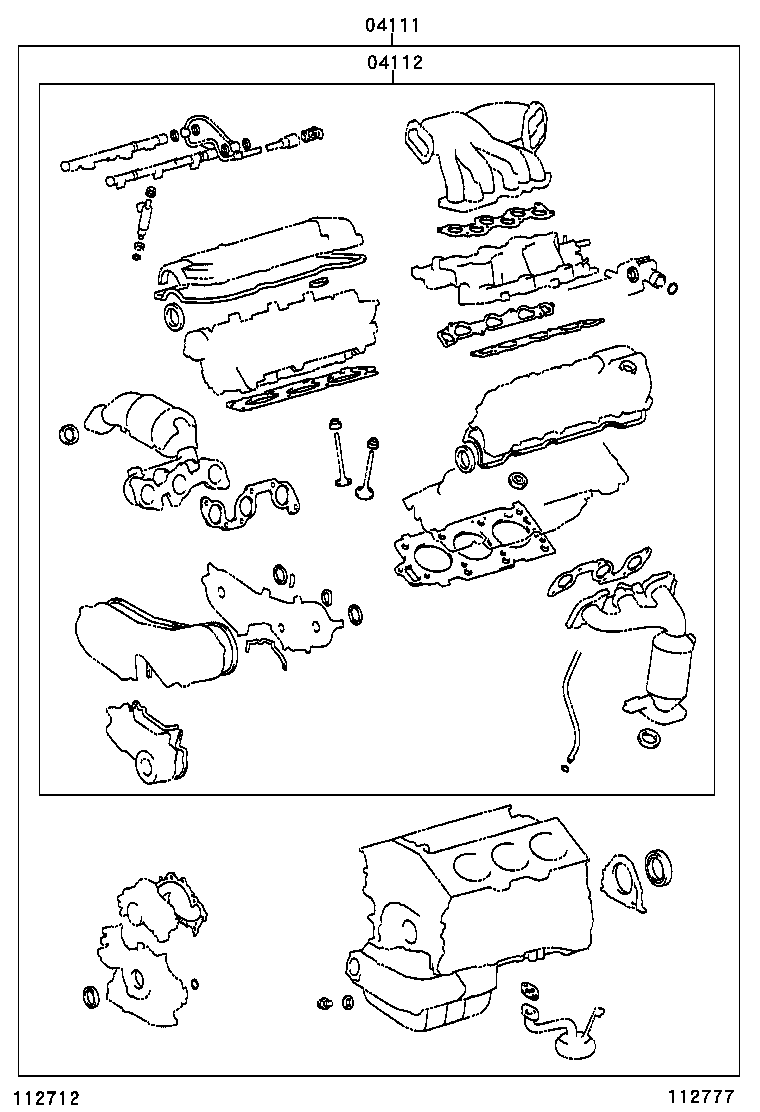 04111

04112

112712

112777