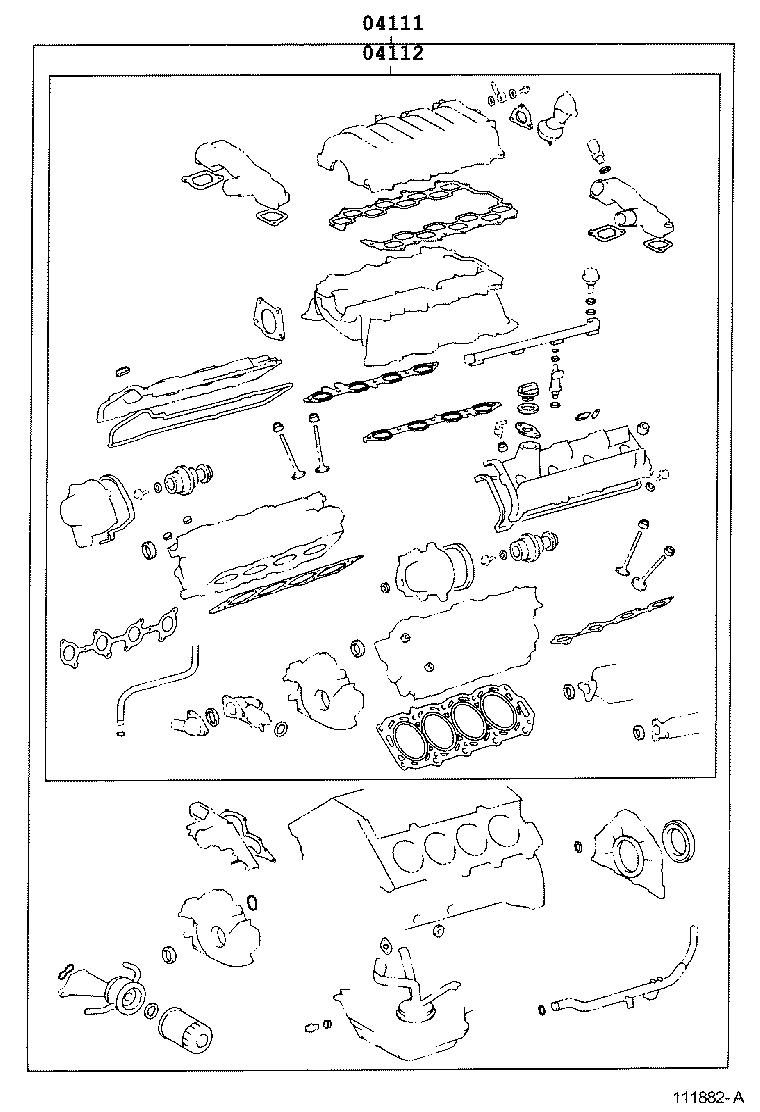 04111
04112

111882-A