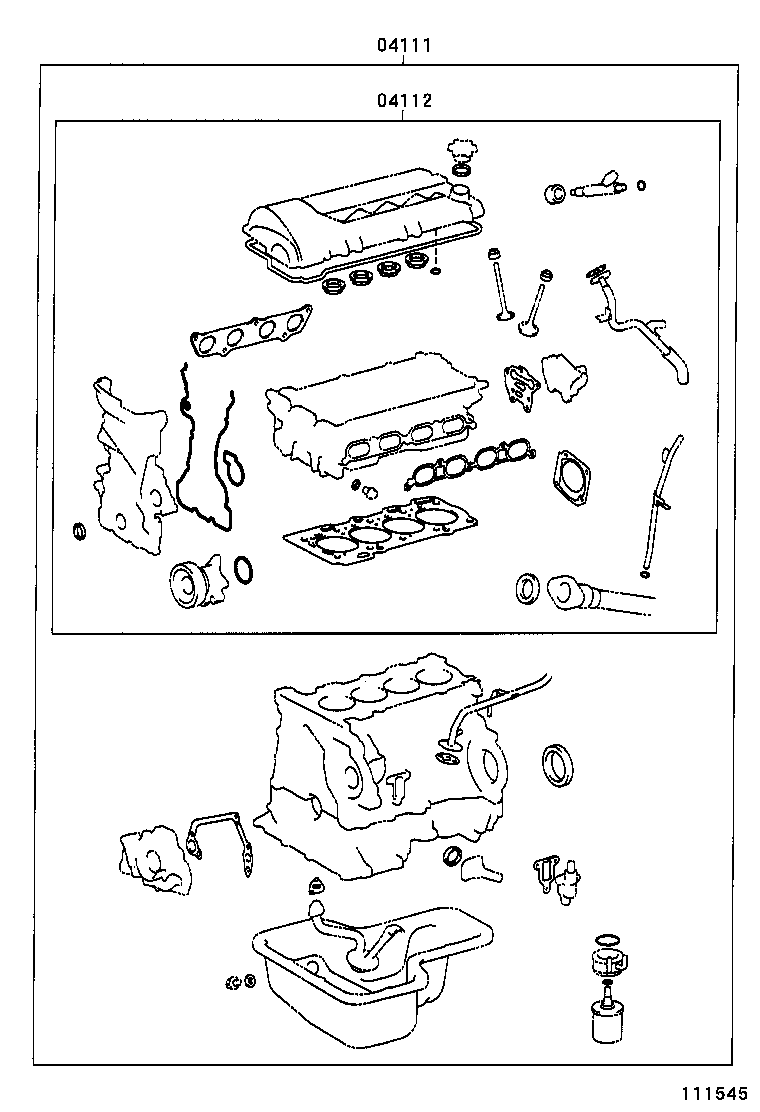 04111

04112

111545