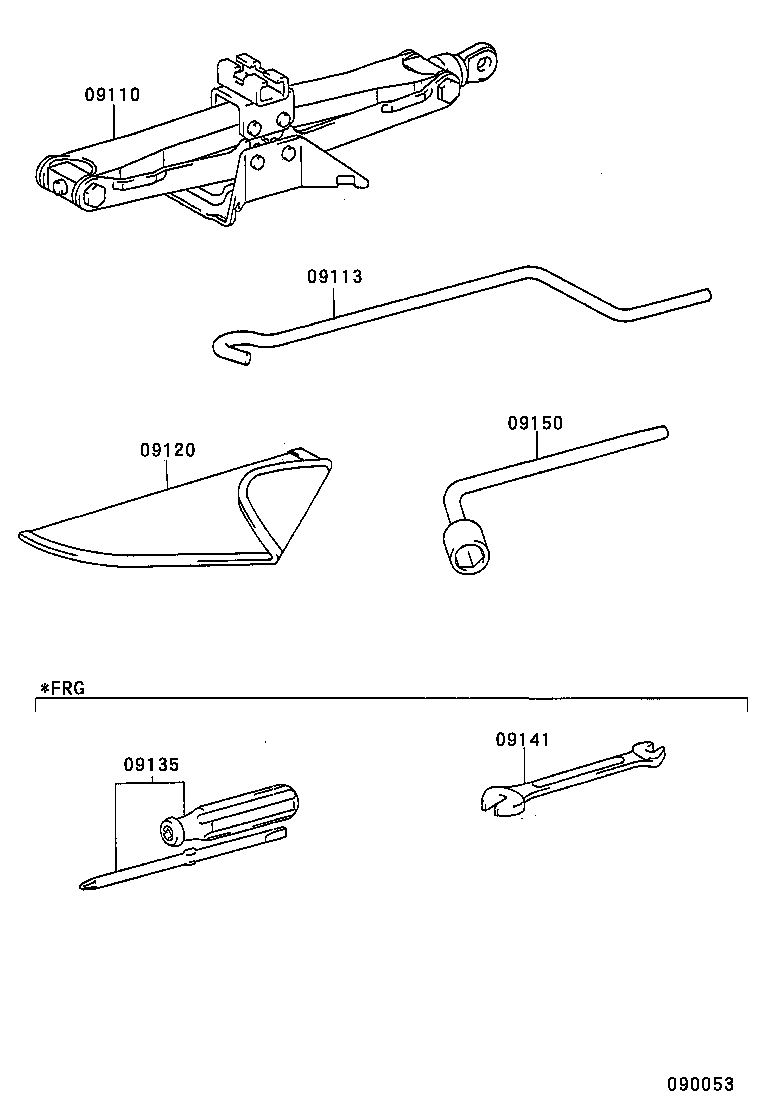 09110

09113

09120

09150

*FRG

09135

09141

090053