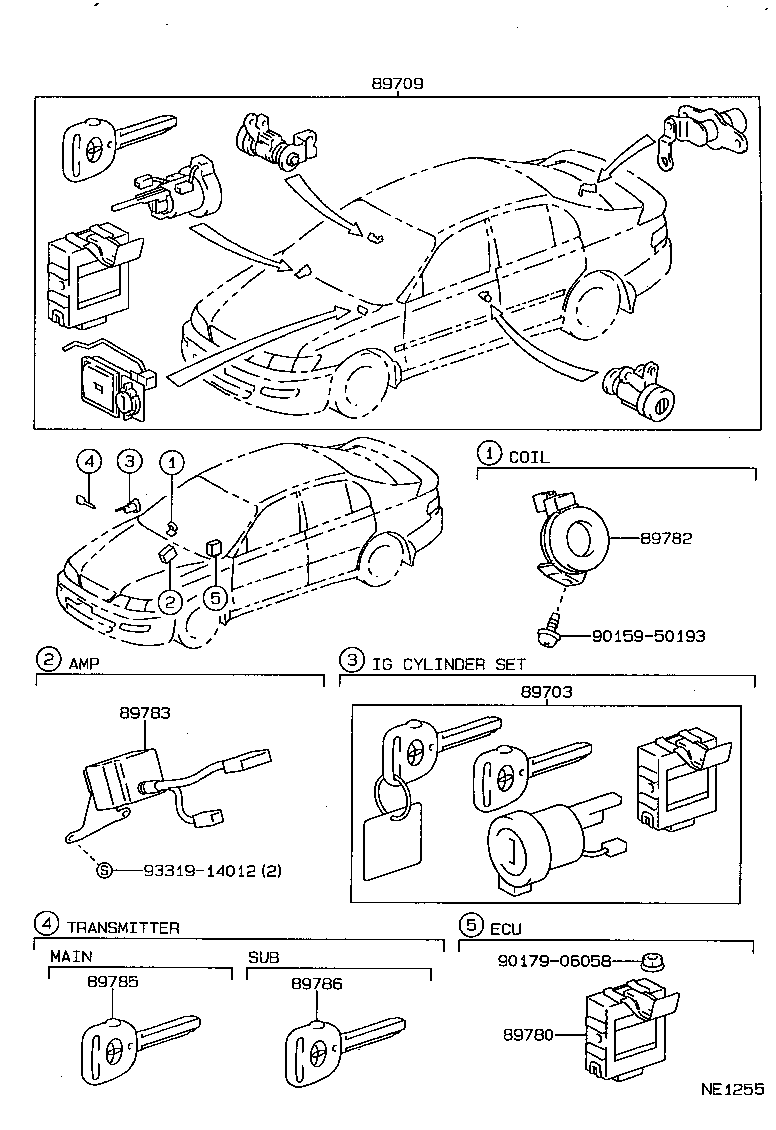 89709

4 3 1

2 5

1 COIL

89782

90159-50193

2 AMP

89783

S 93319-14012 (2)

3 IG CYLINDER SET

89703

4 TRANSMITTER

MAIN

89785

SUB

89786

5 ECU

90179-06058

89780

NE1255