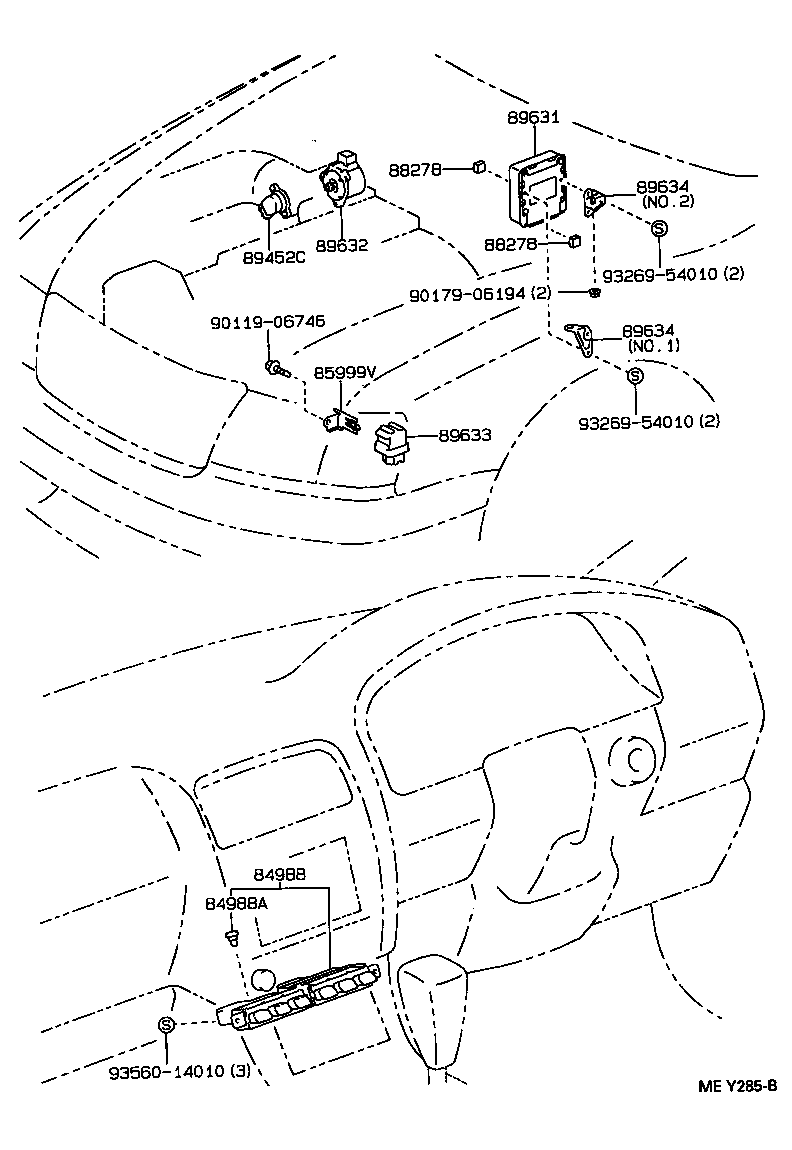 89631
88278
89634
(NO. 2)
88278
89452C
89632
93269-54010 (2)
90179-06194 (2)
90119-06746
89634
(NO. 1)
85999V
93269-54010 (2)
89633
84988
84988A
93560-14010 (3)
ME Y285-B