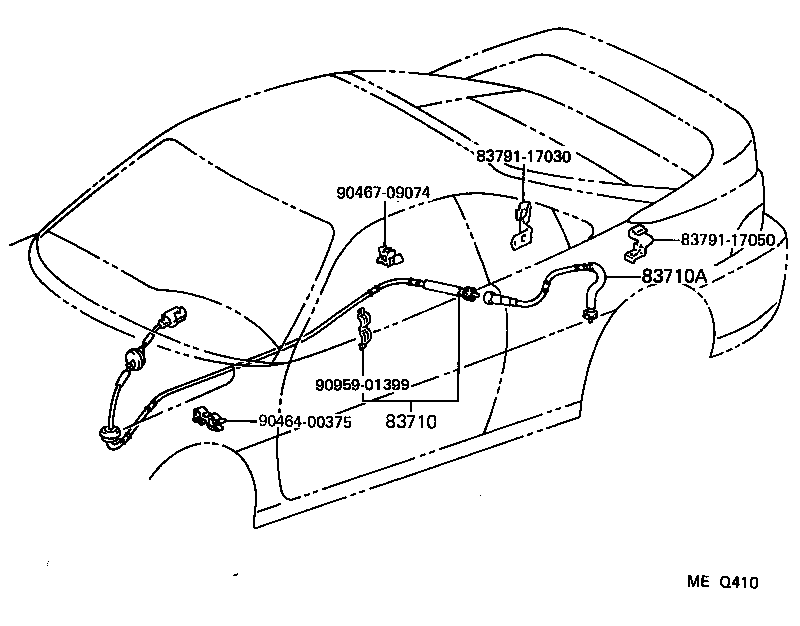 83791-17030
90467-09074
83791-17050
83710A
90959-01399
90464-00375
83710
ME Q410