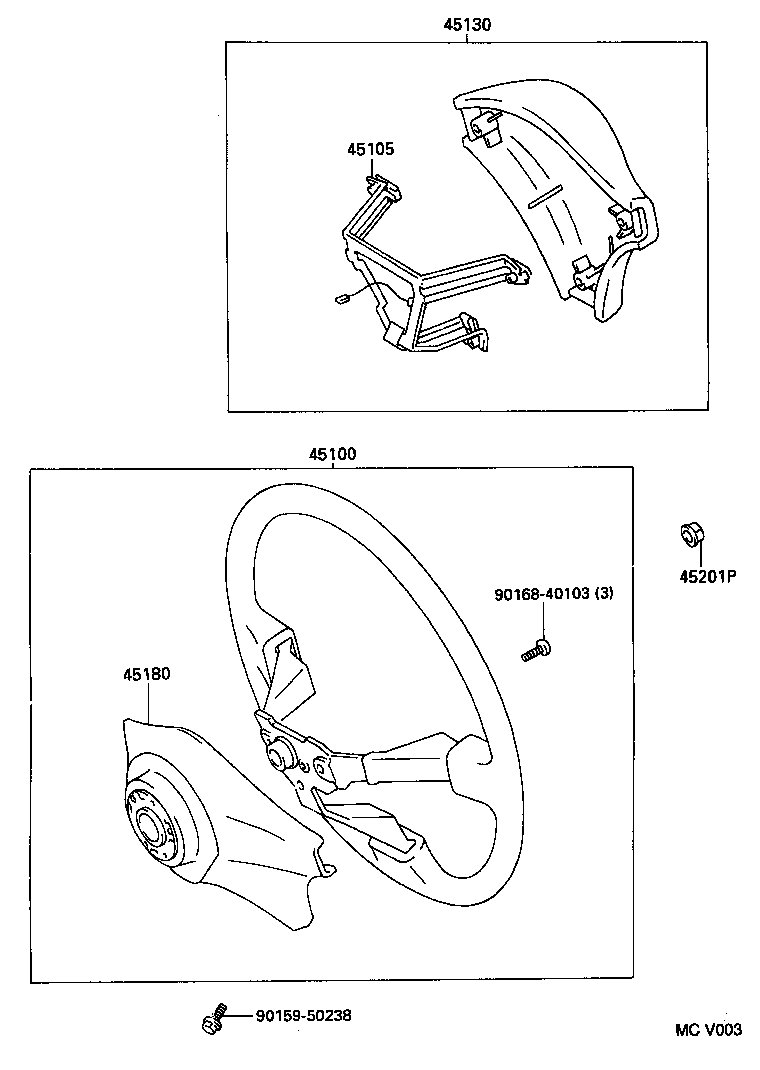 45130

45105

45100

45201P

90168-40103 (3)

45180

90159-50238

MC V003