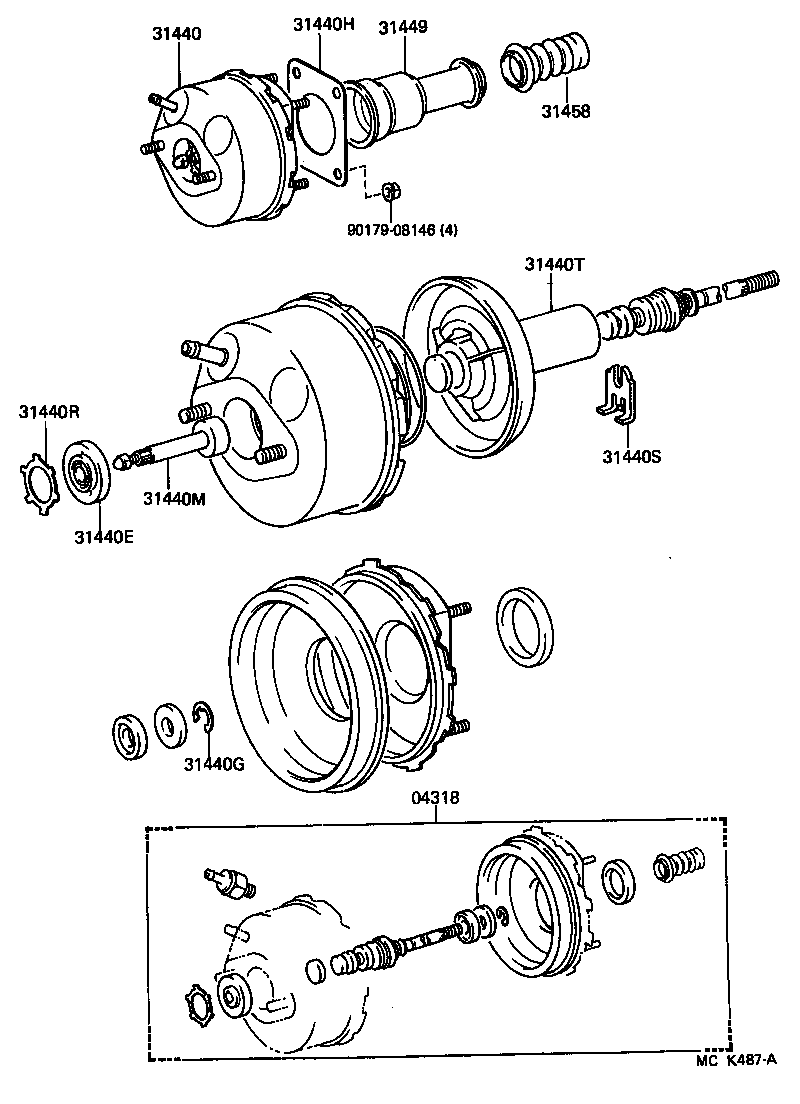 31440
31440H
31449
31458
90179-08146 (4)
31440T
31440R
31440S
31440M
31440E
31440G
04318
MC K487-A