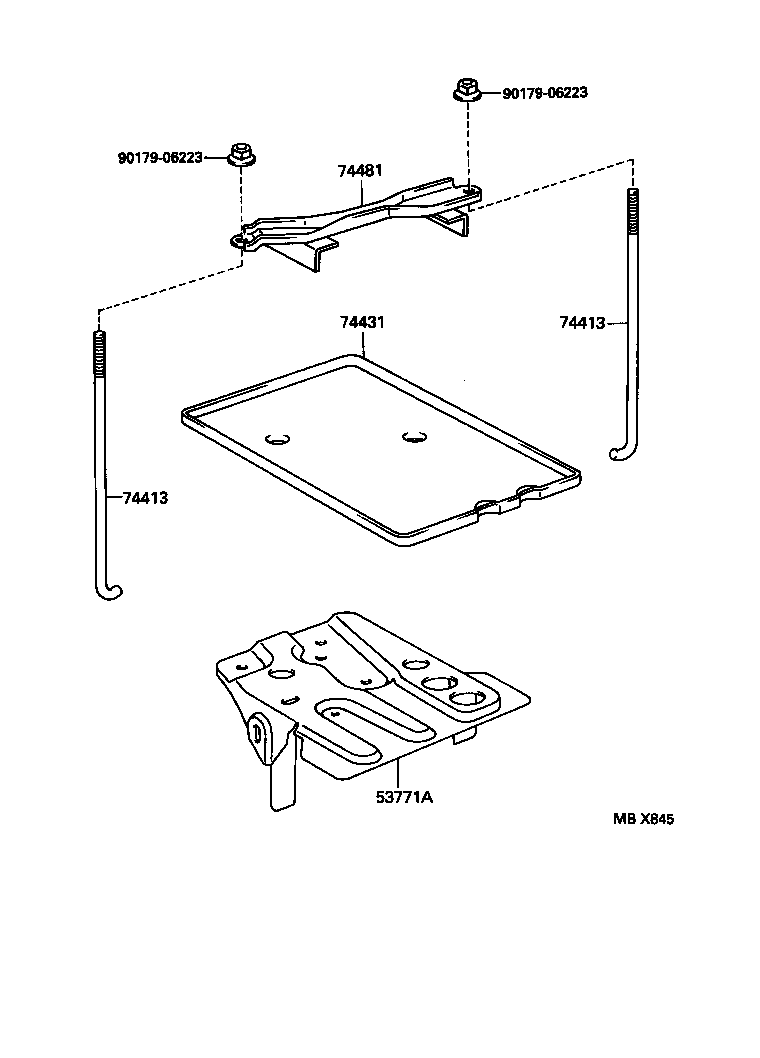 90179-06223
90179-06223
74481
74431
74413
74413
53771A
MB X845