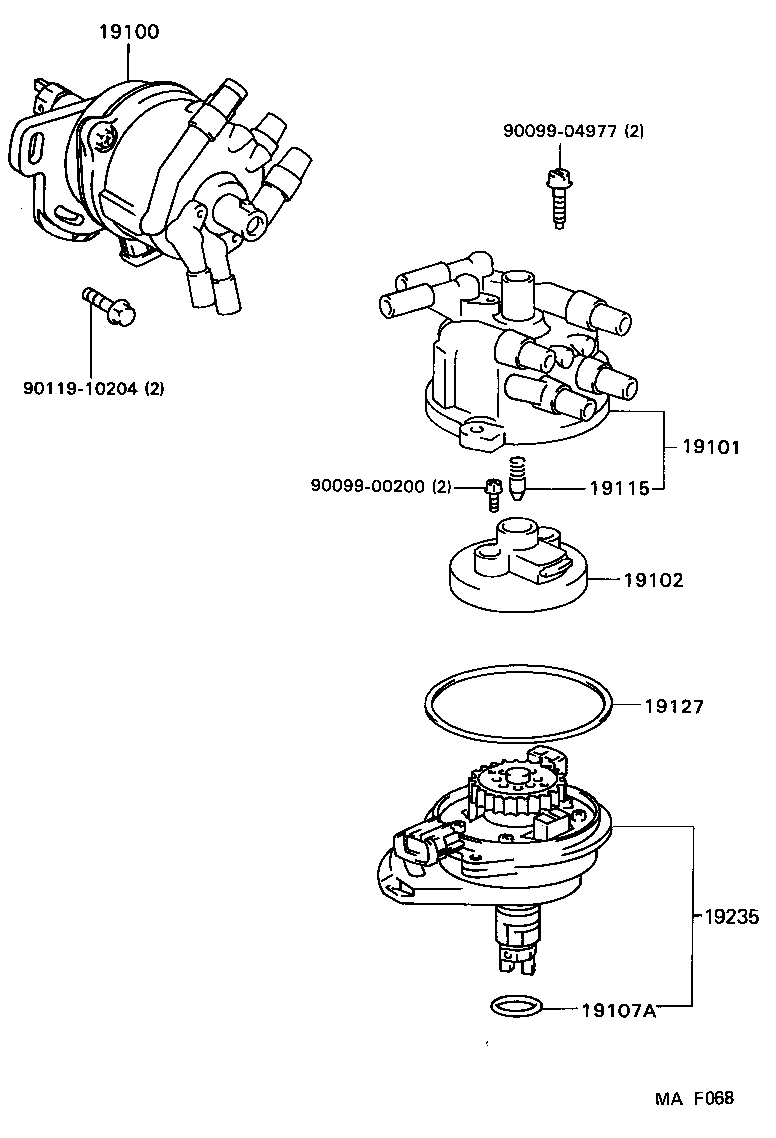 19100

90099-04977 (2)

90119-10204 (2)

19101

90099-00200 (2)

19115

19102

19127

19235

19107A

MA F068