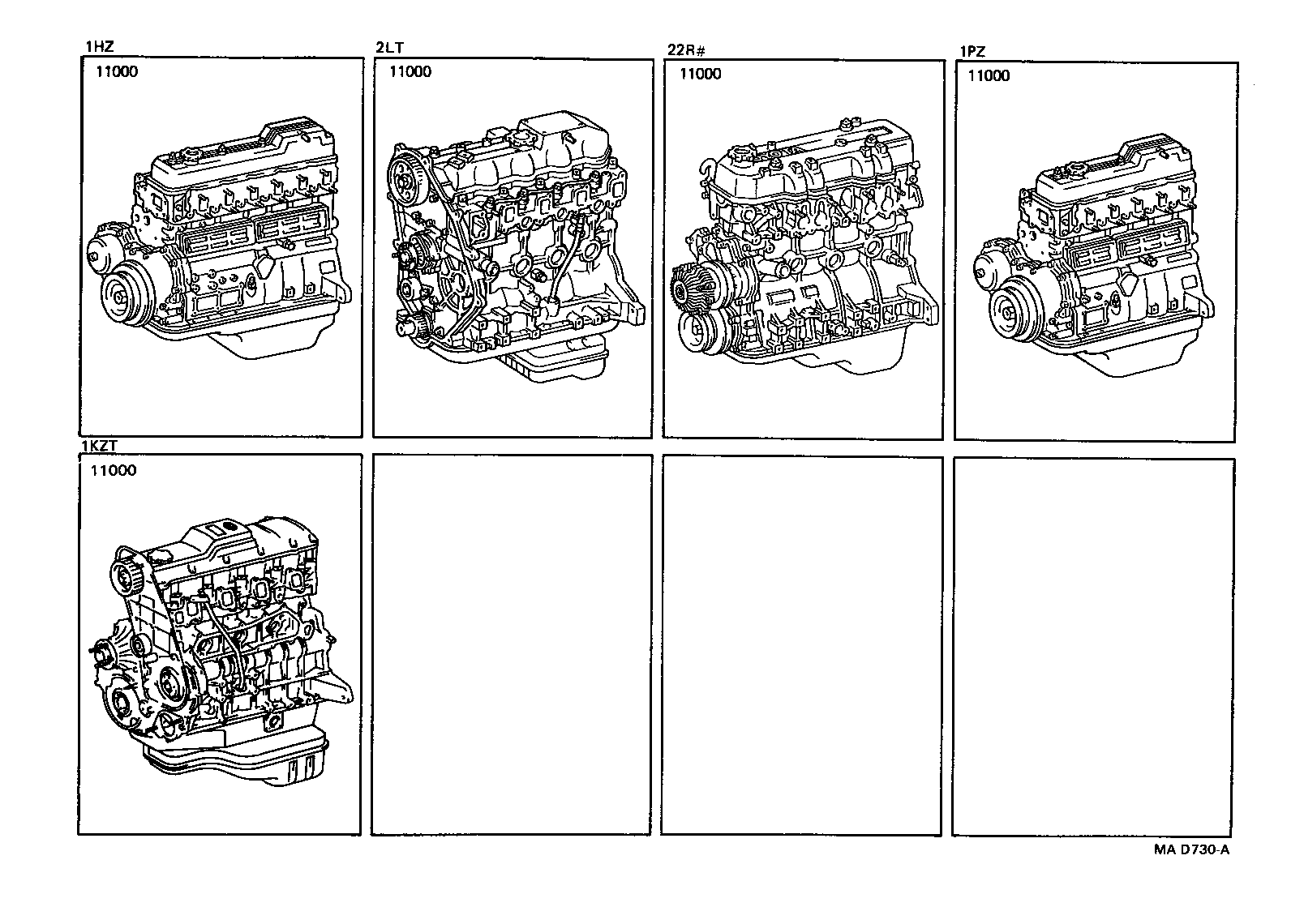 1HZ
11000

2LT
11000

22R#
11000

1PZ
11000

1KZT
11000

MA D730-A