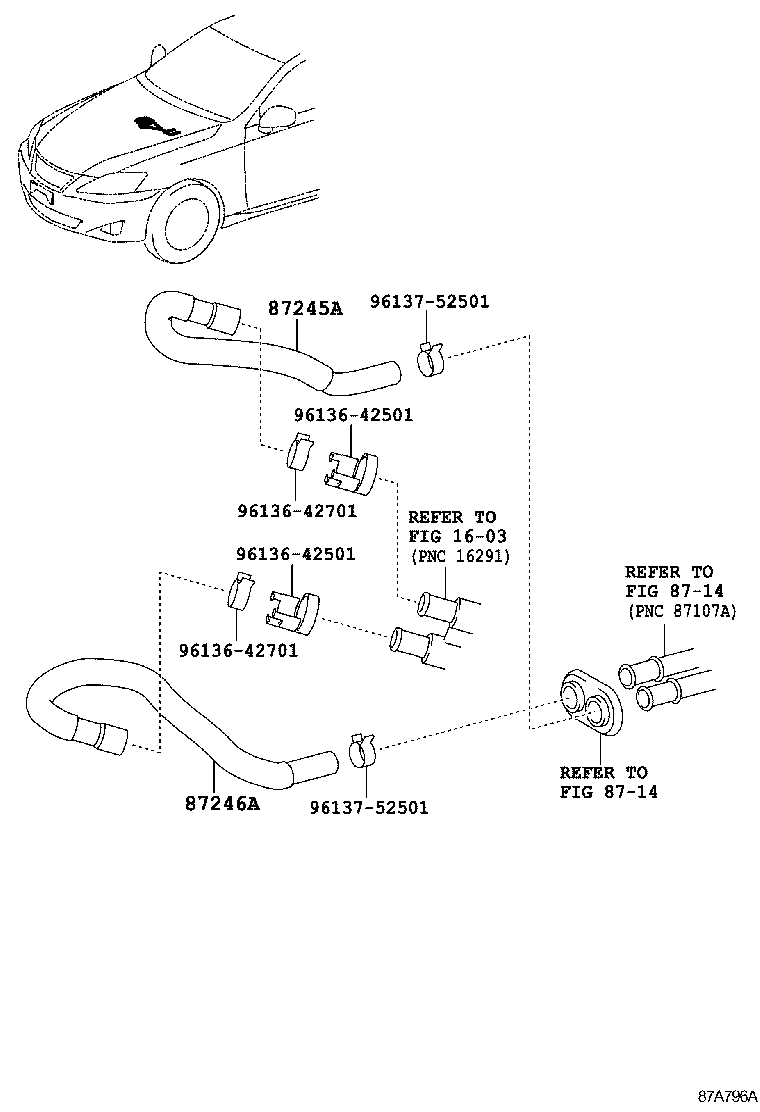 87245A

96137-52501

96136-42501

96136-42701

REFER TO
FIG 16-03
(PNC 16291)

96136-42501

96136-42701

REFER TO
FIG 87-14
(PNC 87107A)

REFER TO
FIG 87-14

87246A

96137-52501

87A796A