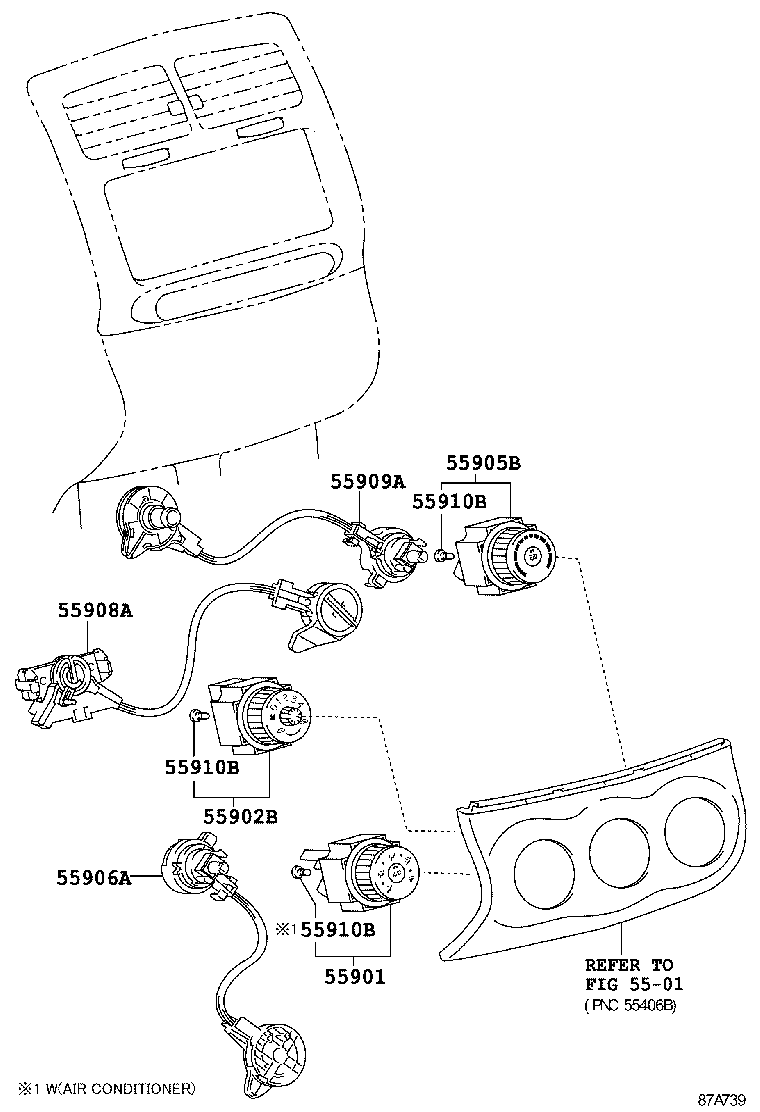 55905B
55909A
55910B
55908A
55910B
55902B
55906A
※1 55910B
55901
REFER TO
FIG 55-01
(PNC 55406B)
※1 W(AIR CONDITIONER)
87A739