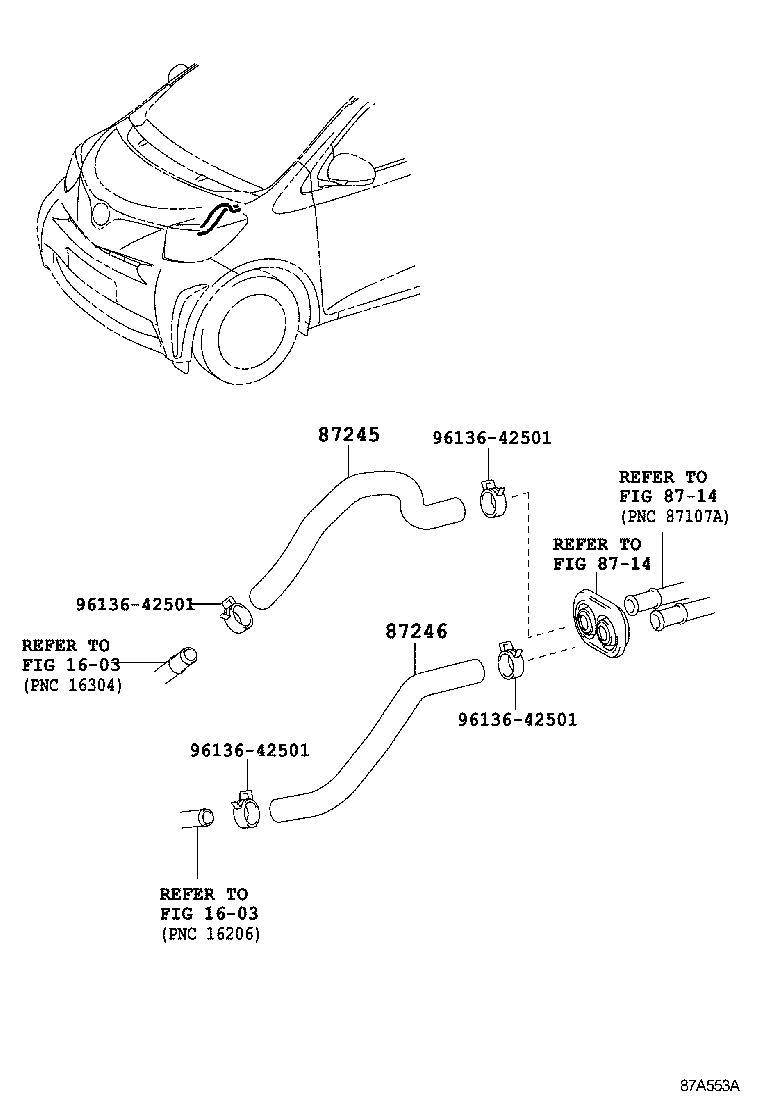 87245

96136-42501

REFER TO
FIG 87-14
(PNC 87107A)

REFER TO
FIG 87-14

96136-42501

REFER TO
FIG 16-03
(PNC 16304)

87246

96136-42501

96136-42501

REFER TO
FIG 16-03
(PNC 16206)

87A553A