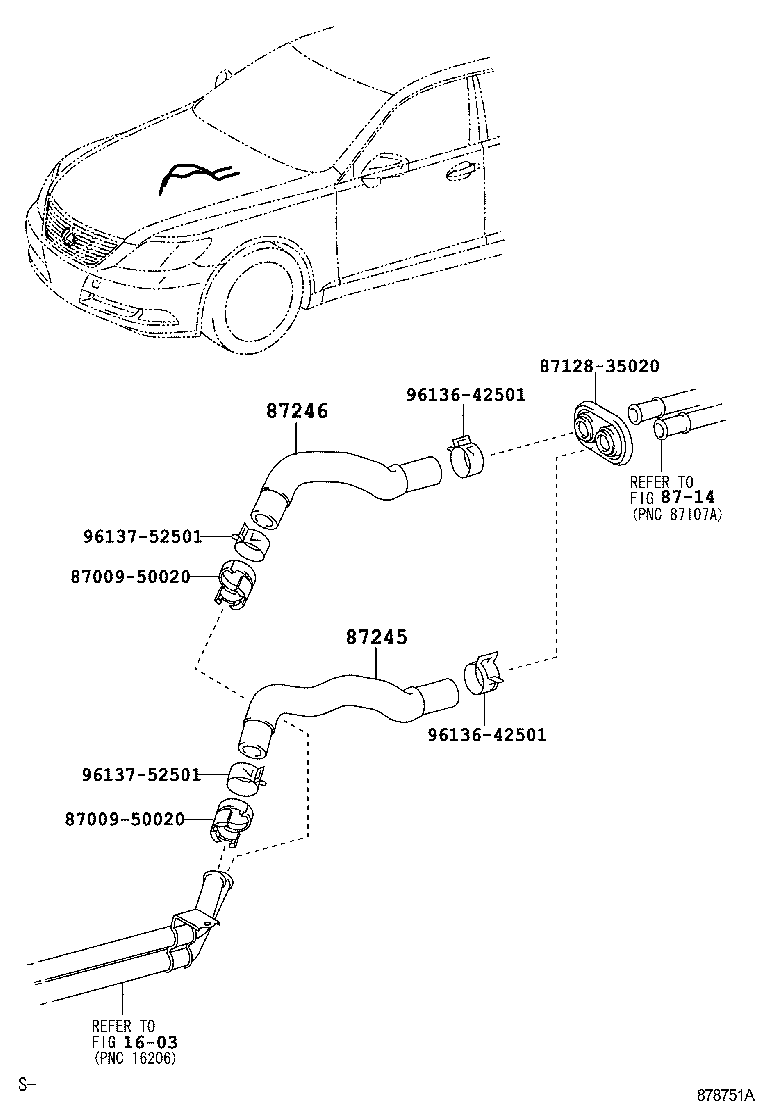 87128-35020

96136-42501

87246

REFER TO
FIG 87-14
(PNC 87107A)

96137-52501

87009-50020

87245

96136-42501

96137-52501

87009-50020

REFER TO
FIG 16-03
(PNC 16206)

S-

878751A