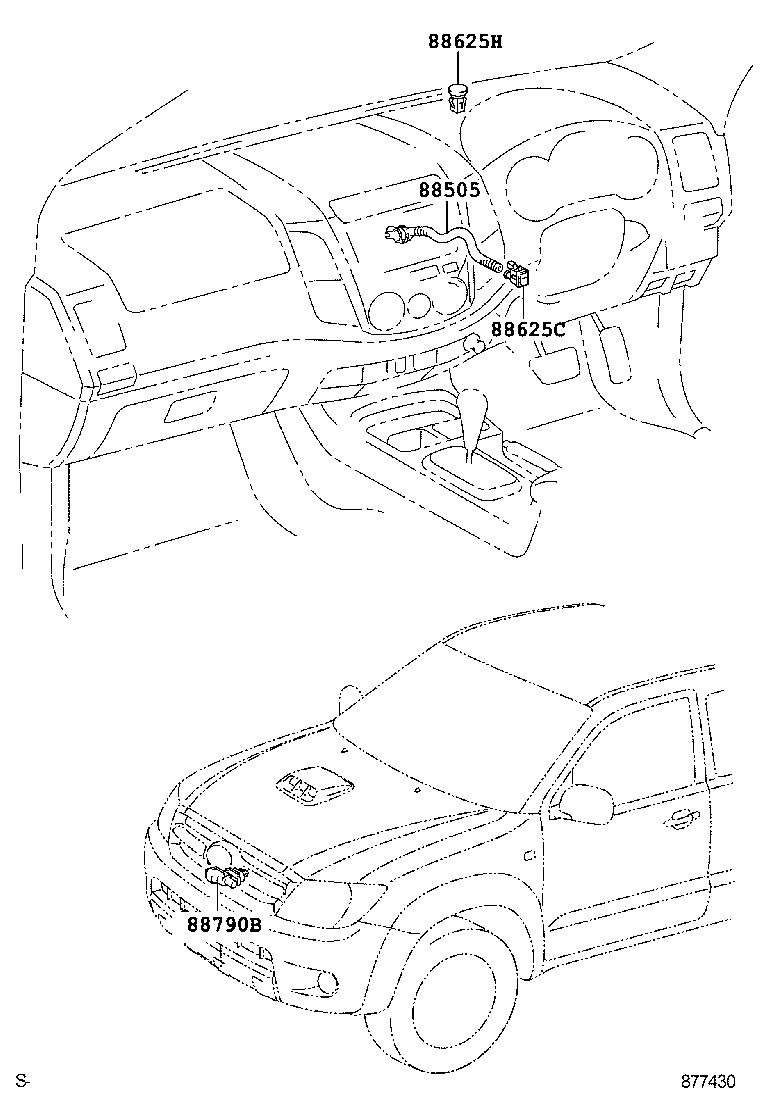 88625H

88505

88625C

88790B

S-

877430