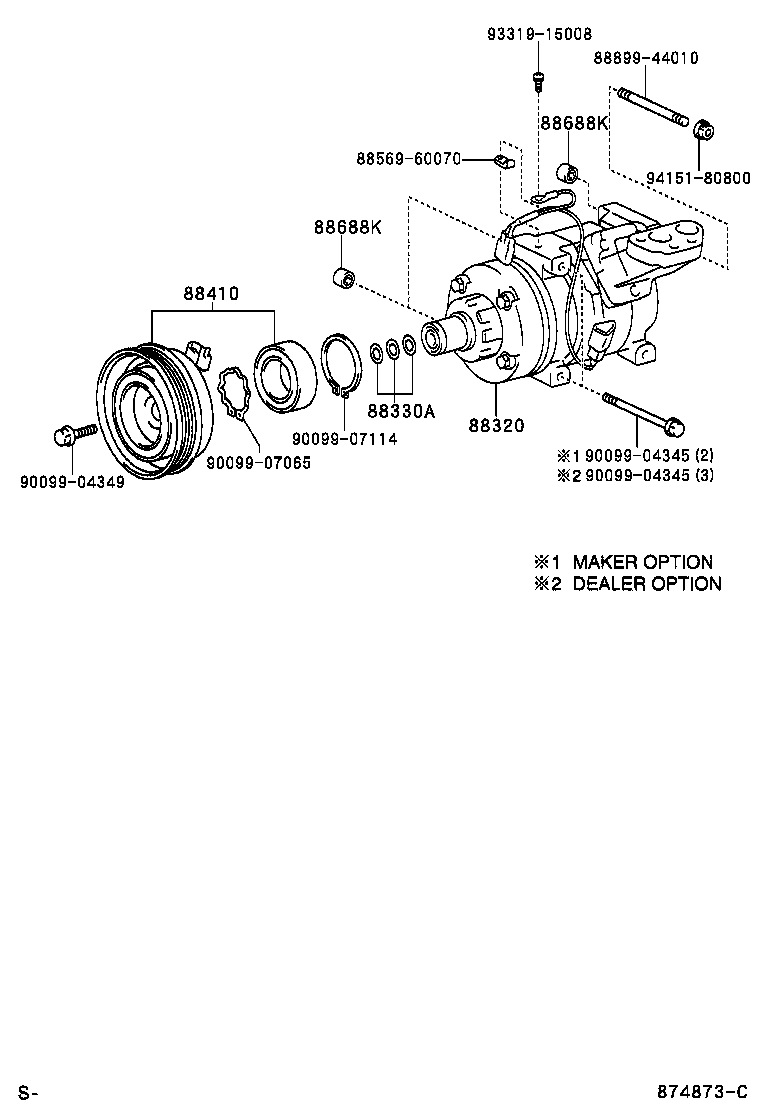 93319-15008
88899-44010
88688K
88569-60070
94151-80800
88688K
88410
88330A
88320
90099-07114
90099-07065
90099-04349
※1 90099-04345 (2)
※2 90099-04345 (3)

※1 MAKER OPTION
※2 DEALER OPTION

S-
874873-C