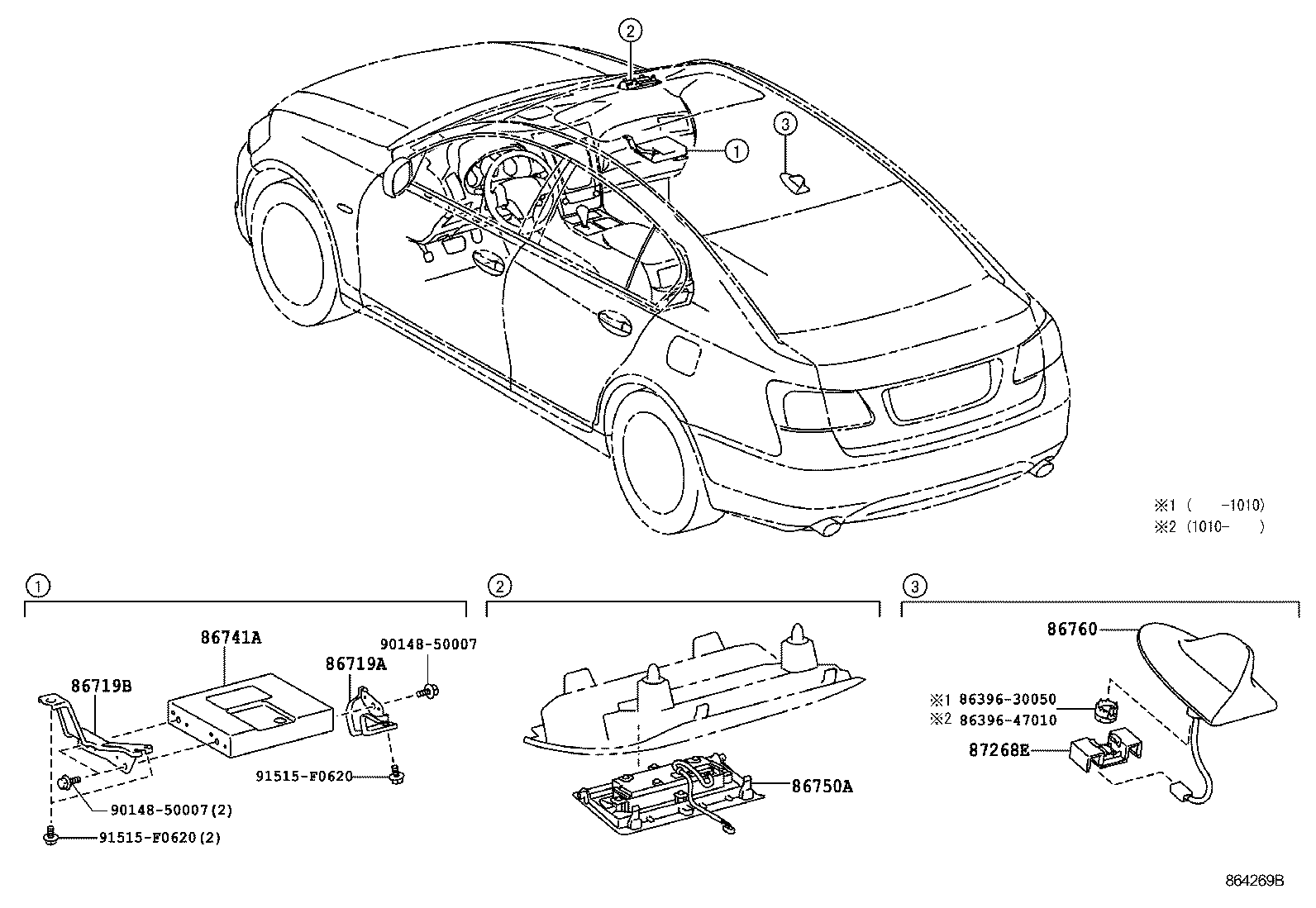 ②
③
①

※1 (  -1010)
※2 (1010-  )

①
86741A
86719B
86719A
90148-50007
91515-F0620
90148-50007(2)
91515-F0620(2)

②
86750A

③
86760
※1 86396-30050
※2 86396-47010
87268E

864269B