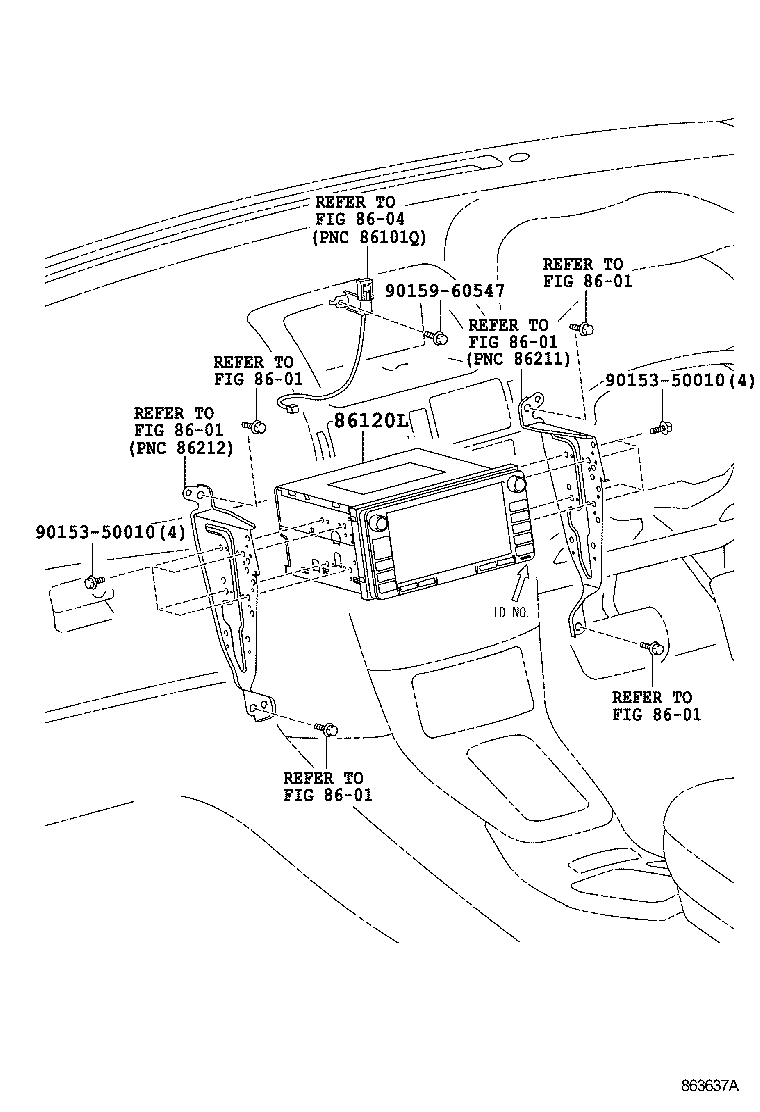 REFER TO
FIG 86-04
(PNC 86101Q)

REFER TO
FIG 86-01

90159-60547

REFER TO
FIG 86-01
(PNC 86211)

REFER TO
FIG 86-01

90153-50010(4)

REFER TO
FIG 86-01
(PNC 86212)

86120L

90153-50010(4)

ID NO.

REFER TO
FIG 86-01

REFER TO
FIG 86-01

863637A