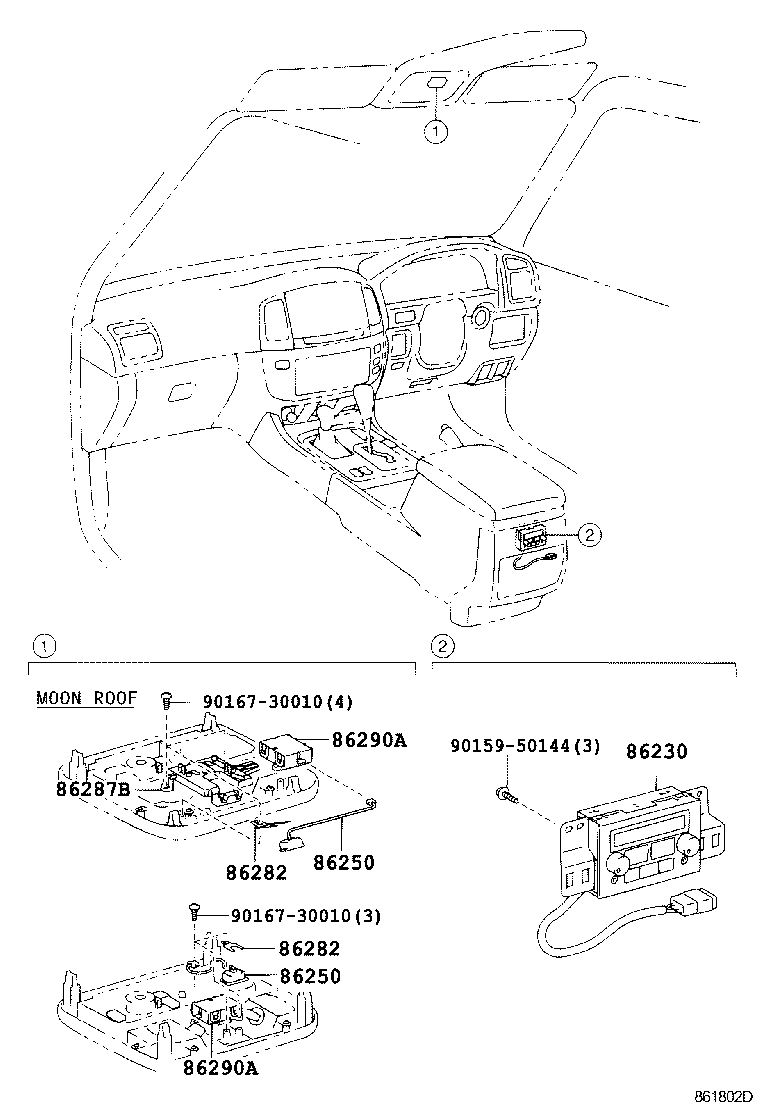 1

2

1

MOON ROOF

90167-30010(4)

86290A

86287B

86282

86250

90167-30010(3)

86282

86250

86290A

2

90159-50144(3)

86230

861802D