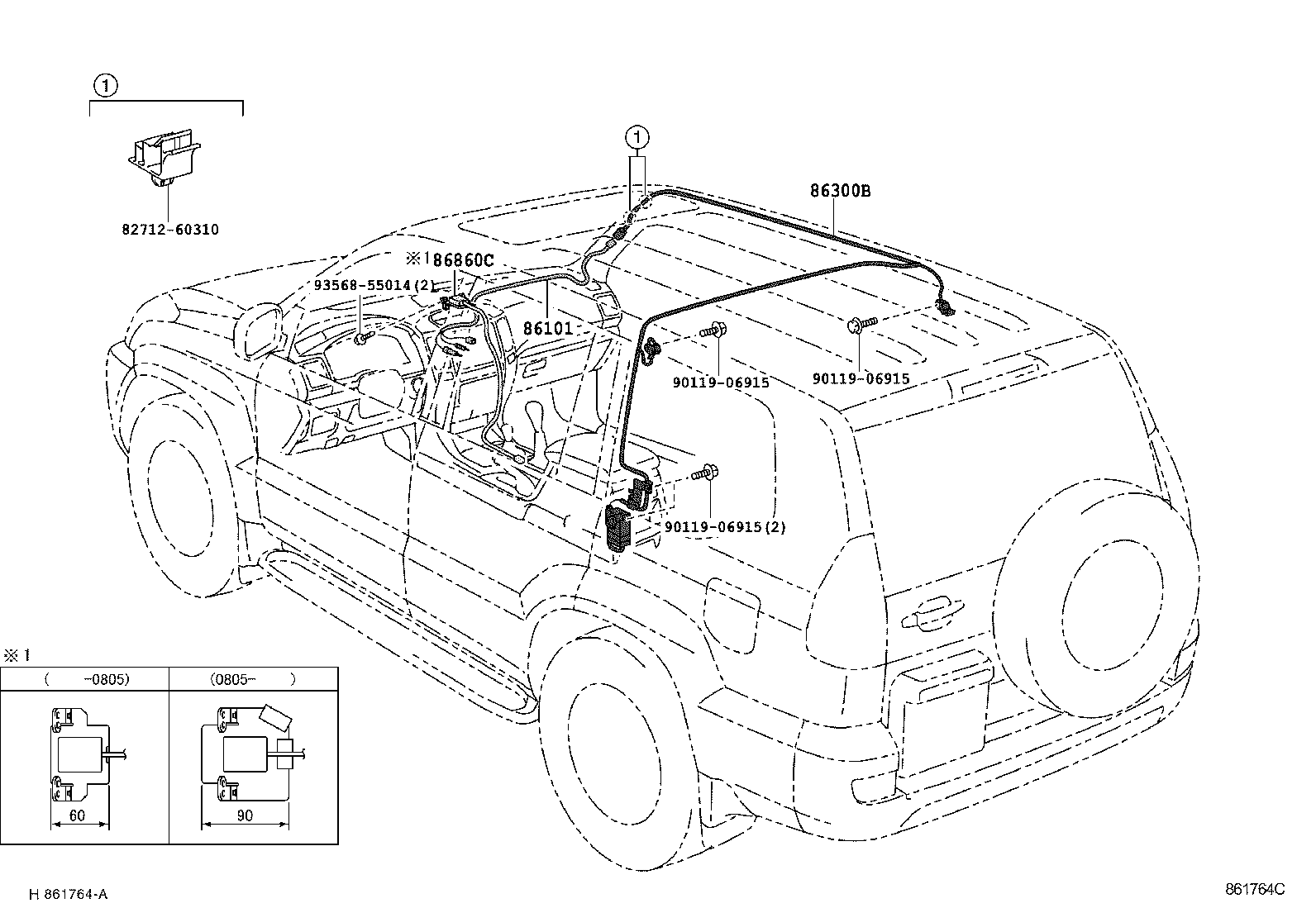 ①

82712-60310

①

86300B

※1 86860C

93568-55014(2)

86101

90119-06915

90119-06915

90119-06915(2)

※1

| ( -0805) | (0805- ) |
|---|---|
| 60 | 90 |

H 861764-A

861764C