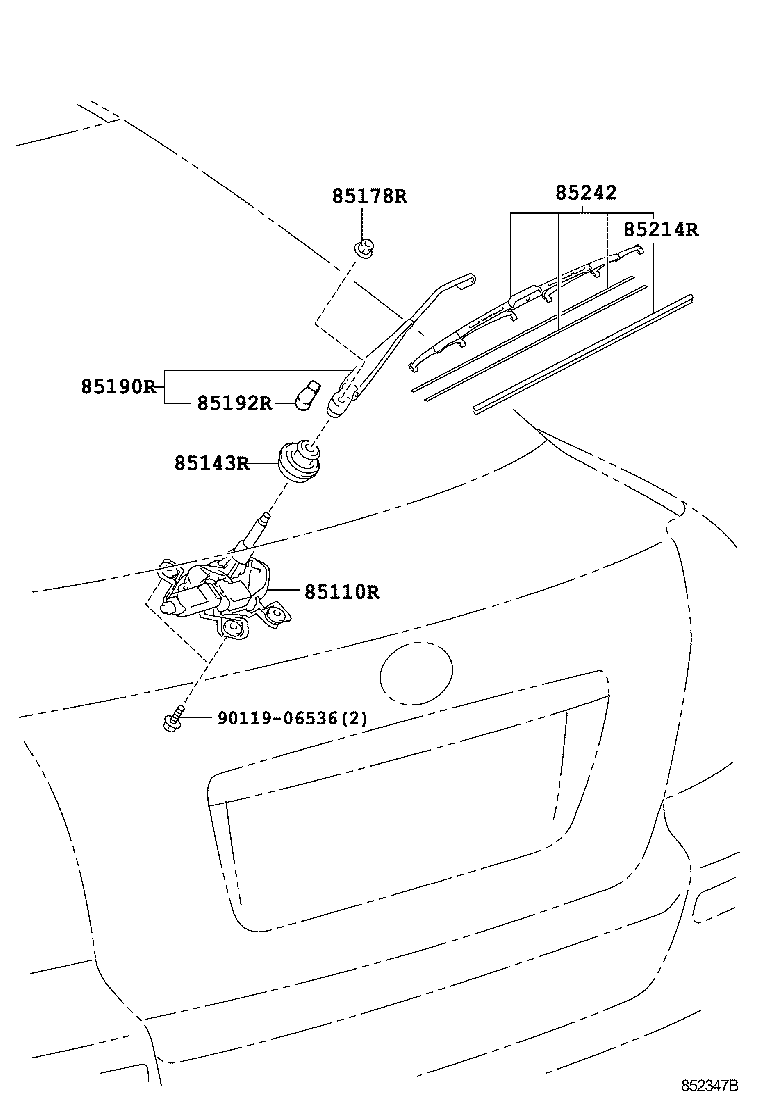 85178R

85242

85214R

85190R

85192R

85143R

85110R

90119-06536(2)

852347B