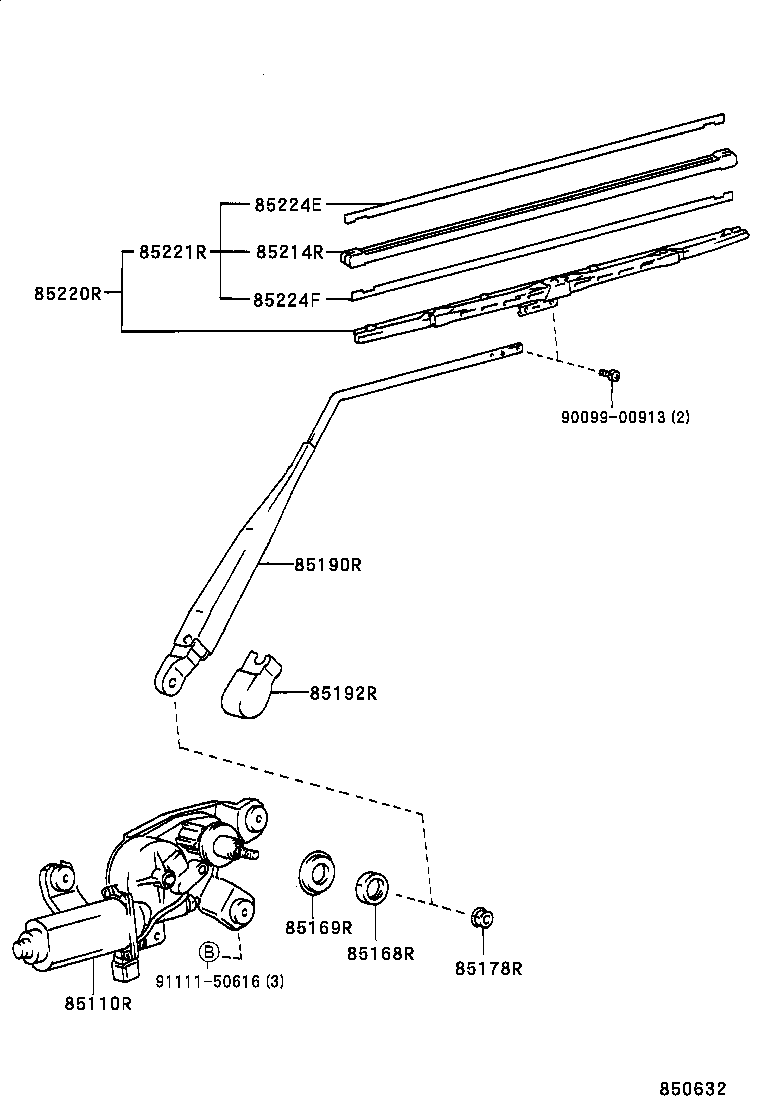 85224E
85221R
85214R
85220R
85224F
90099-00913 (2)
85190R
85192R
85169R
85168R
85178R
Ⓑ
91111-50616 (3)
85110R
850632