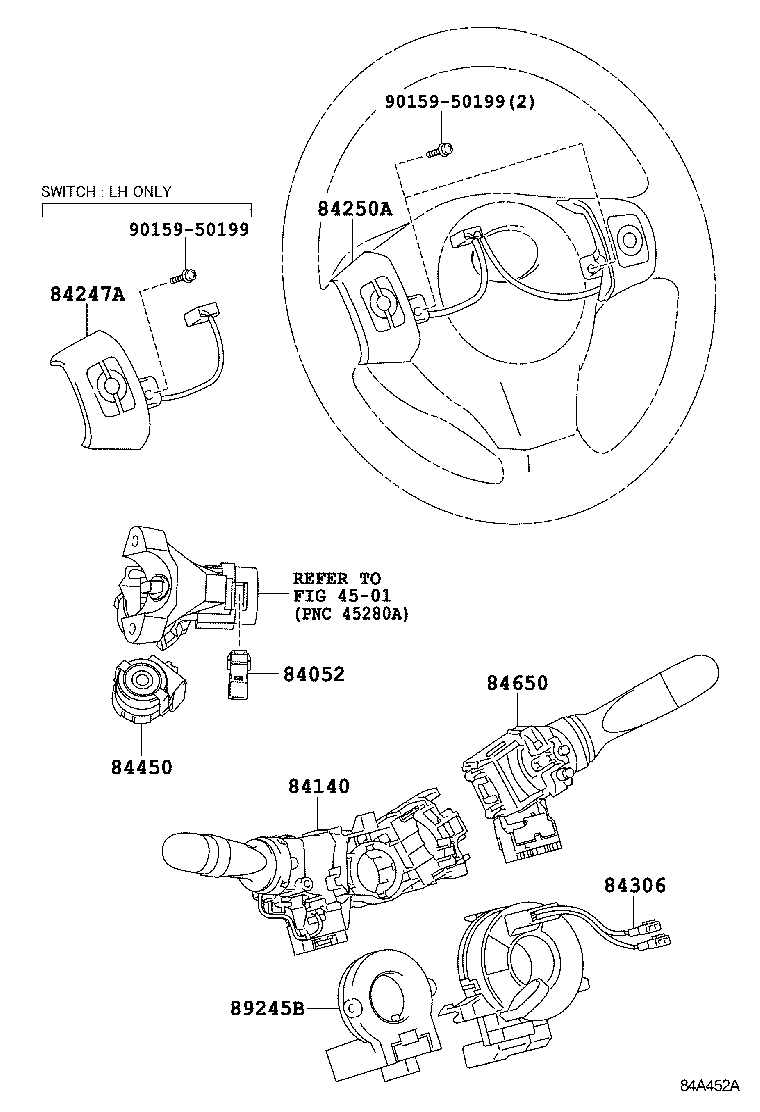 90159-50199(2)

SWITCH : LH ONLY

90159-50199

84250A

84247A

REFER TO
FIG 45-01
(PNC 45280A)

84052

84650

84450

84140

84306

89245B

84A452A